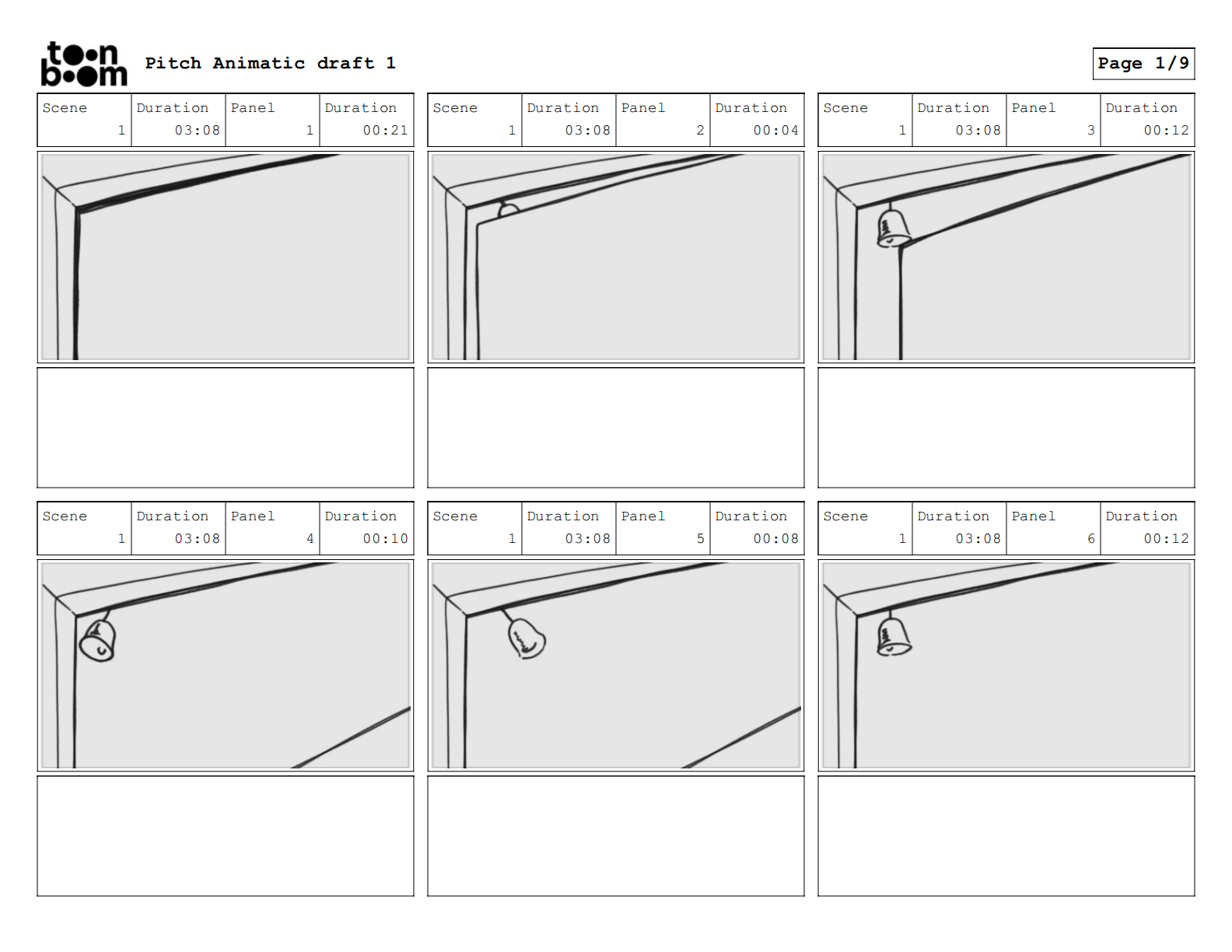 toon boom Pitch Animatic draft 1

Page 1/9

| Scene | Duration | Panel | Duration |
|---|---|---|---|
| 1 | 03:08 | 1 | 00:21 |

| Scene | Duration | Panel | Duration |
|---|---|---|---|
| 1 | 03:08 | 2 | 00:04 |

| Scene | Duration | Panel | Duration |
|---|---|---|---|
| 1 | 03:08 | 3 | 00:12 |

| Scene | Duration | Panel | Duration |
|---|---|---|---|
| 1 | 03:08 | 4 | 00:10 |

| Scene | Duration | Panel | Duration |
|---|---|---|---|
| 1 | 03:08 | 5 | 00:08 |

| Scene | Duration | Panel | Duration |
|---|---|---|---|
| 1 | 03:08 | 6 | 00:12 |