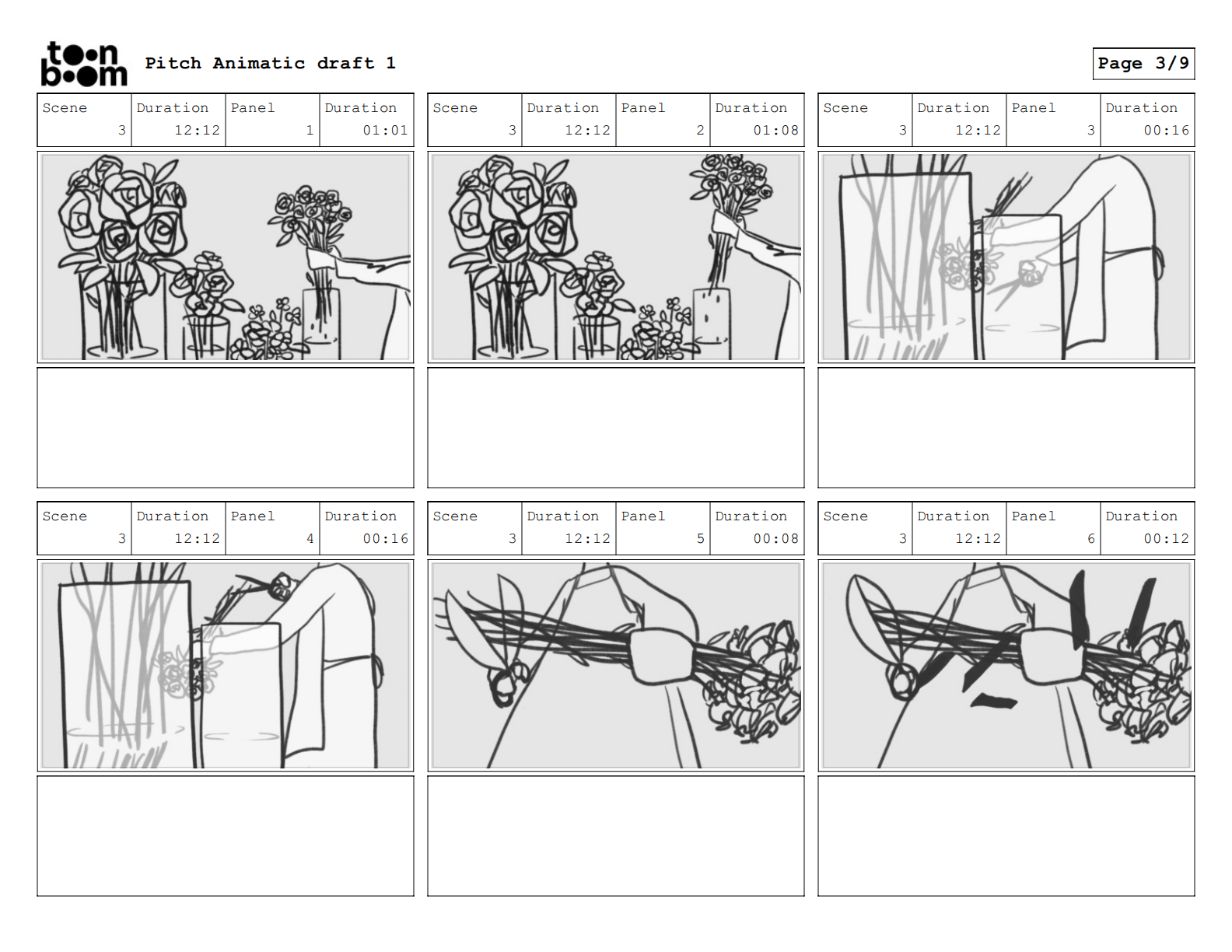 toon boom Pitch Animatic draft 1

Page 3/9

| Scene | Duration | Panel | Duration |
|---|---|---|---|
| 3 | 12:12 | 1 | 01:01 |

| Scene | Duration | Panel | Duration |
|---|---|---|---|
| 3 | 12:12 | 2 | 01:08 |

| Scene | Duration | Panel | Duration |
|---|---|---|---|
| 3 | 12:12 | 3 | 00:16 |

| Scene | Duration | Panel | Duration |
|---|---|---|---|
| 3 | 12:12 | 4 | 00:16 |

| Scene | Duration | Panel | Duration |
|---|---|---|---|
| 3 | 12:12 | 5 | 00:08 |

| Scene | Duration | Panel | Duration |
|---|---|---|---|
| 3 | 12:12 | 6 | 00:12 |