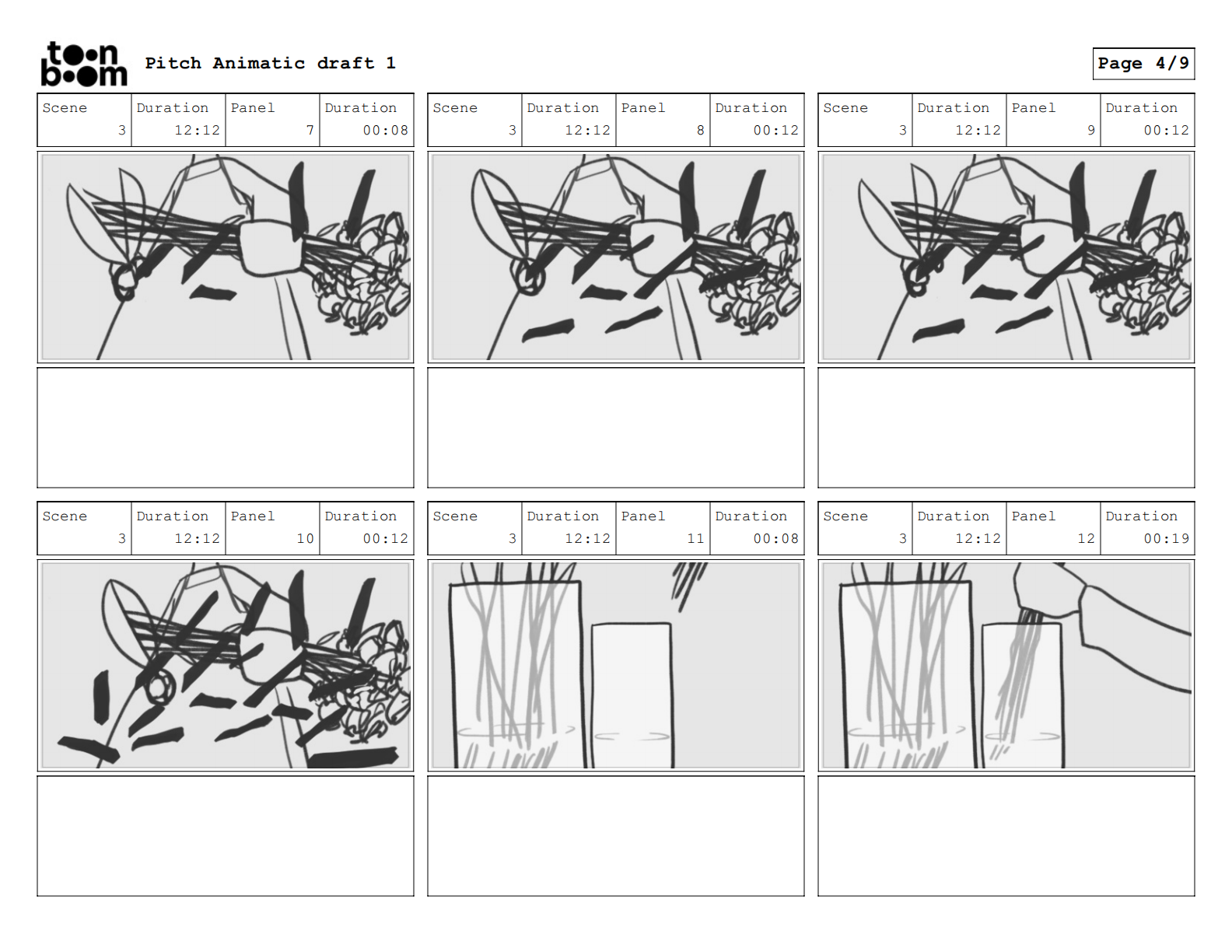 toon boom Pitch Animatic draft 1

Page 4/9

| Scene | Duration | Panel | Duration |
|---|---|---|---|
| 3 | 12:12 | 7 | 00:08 |

| Scene | Duration | Panel | Duration |
|---|---|---|---|
| 3 | 12:12 | 8 | 00:12 |

| Scene | Duration | Panel | Duration |
|---|---|---|---|
| 3 | 12:12 | 9 | 00:12 |

| Scene | Duration | Panel | Duration |
|---|---|---|---|
| 3 | 12:12 | 10 | 00:12 |

| Scene | Duration | Panel | Duration |
|---|---|---|---|
| 3 | 12:12 | 11 | 00:08 |

| Scene | Duration | Panel | Duration |
|---|---|---|---|
| 3 | 12:12 | 12 | 00:19 |