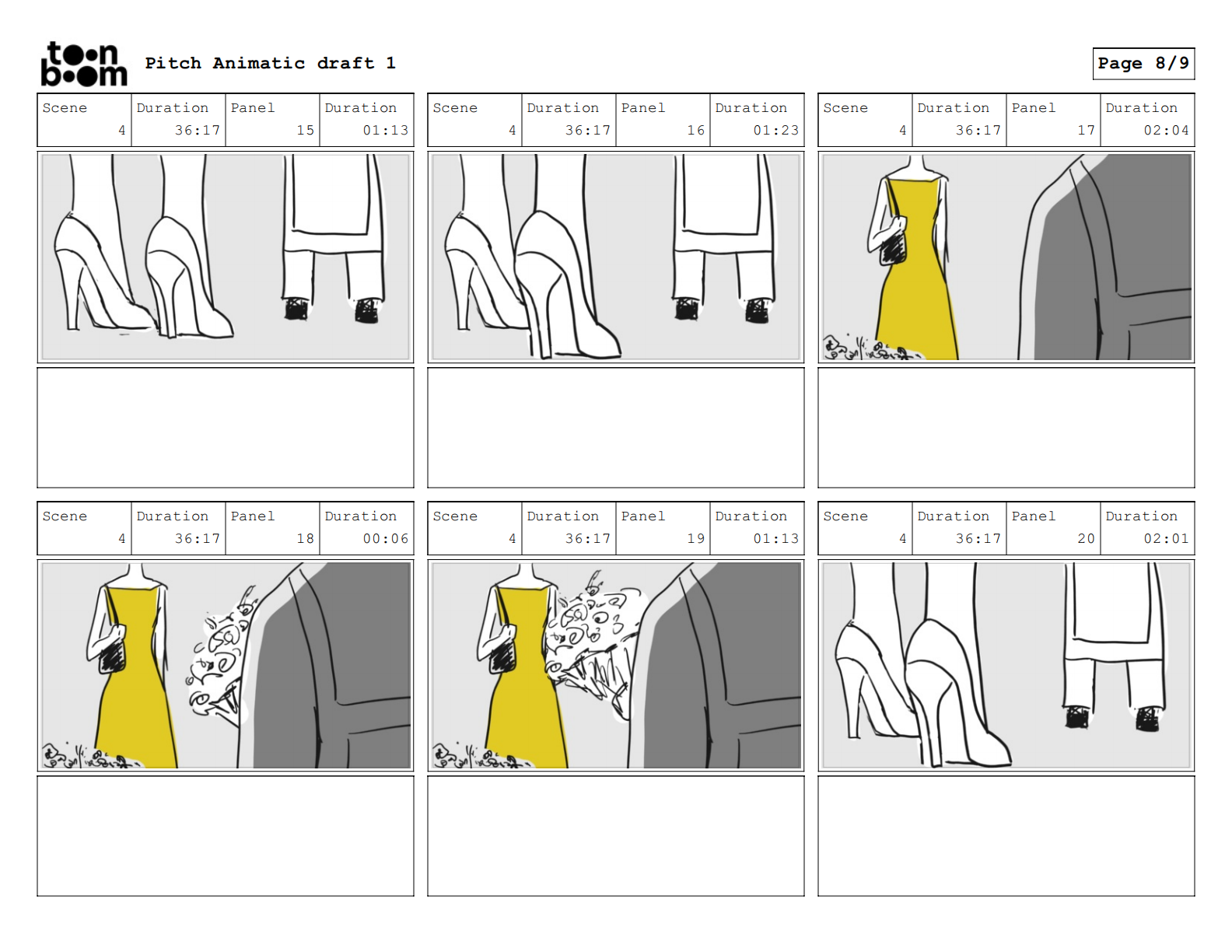 toon boom Pitch Animatic draft 1

Page 8/9

| Scene | Duration | Panel | Duration |
|---|---|---|---|
| 4 | 36:17 | 15 | 01:13 |

| Scene | Duration | Panel | Duration |
|---|---|---|---|
| 4 | 36:17 | 16 | 01:23 |

| Scene | Duration | Panel | Duration |
|---|---|---|---|
| 4 | 36:17 | 17 | 02:04 |

| Scene | Duration | Panel | Duration |
|---|---|---|---|
| 4 | 36:17 | 18 | 00:06 |

| Scene | Duration | Panel | Duration |
|---|---|---|---|
| 4 | 36:17 | 19 | 01:13 |

| Scene | Duration | Panel | Duration |
|---|---|---|---|
| 4 | 36:17 | 20 | 02:01 |