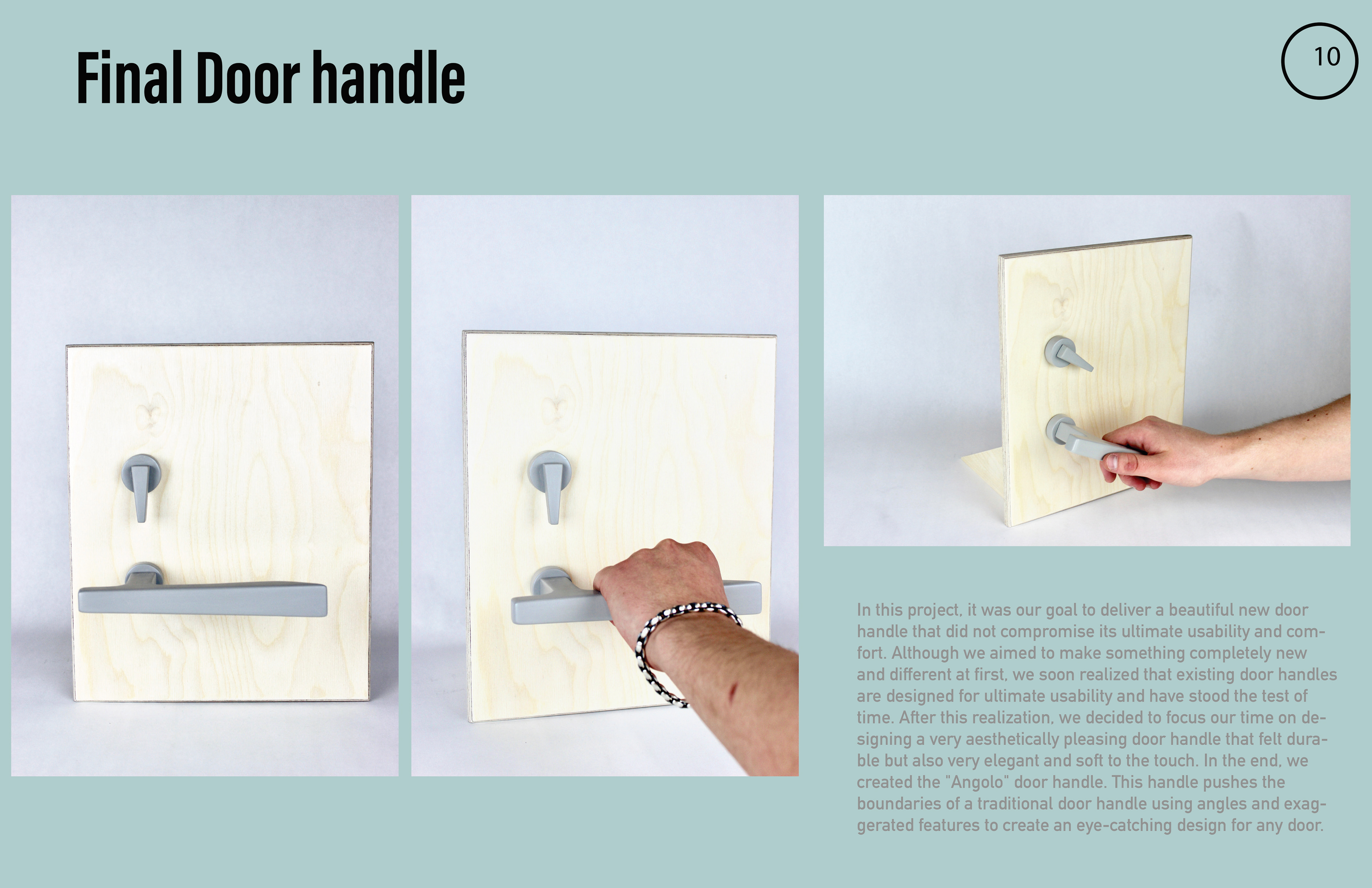 Final Door handle

10

In this project, it was our goal to deliver a beautiful new door handle that did not compromise its ultimate usability and comfort. Although we aimed to make something completely new and different at first, we soon realized that existing door handles are designed for ultimate usability and have stood the test of time. After this realization, we decided to focus our time on designing a very aesthetically pleasing door handle that felt durable but also very elegant and soft to the touch. In the end, we created the "Angolo" door handle. This handle pushes the boundaries of a traditional door handle using angles and exaggerated features to create an eye-catching design for any door.