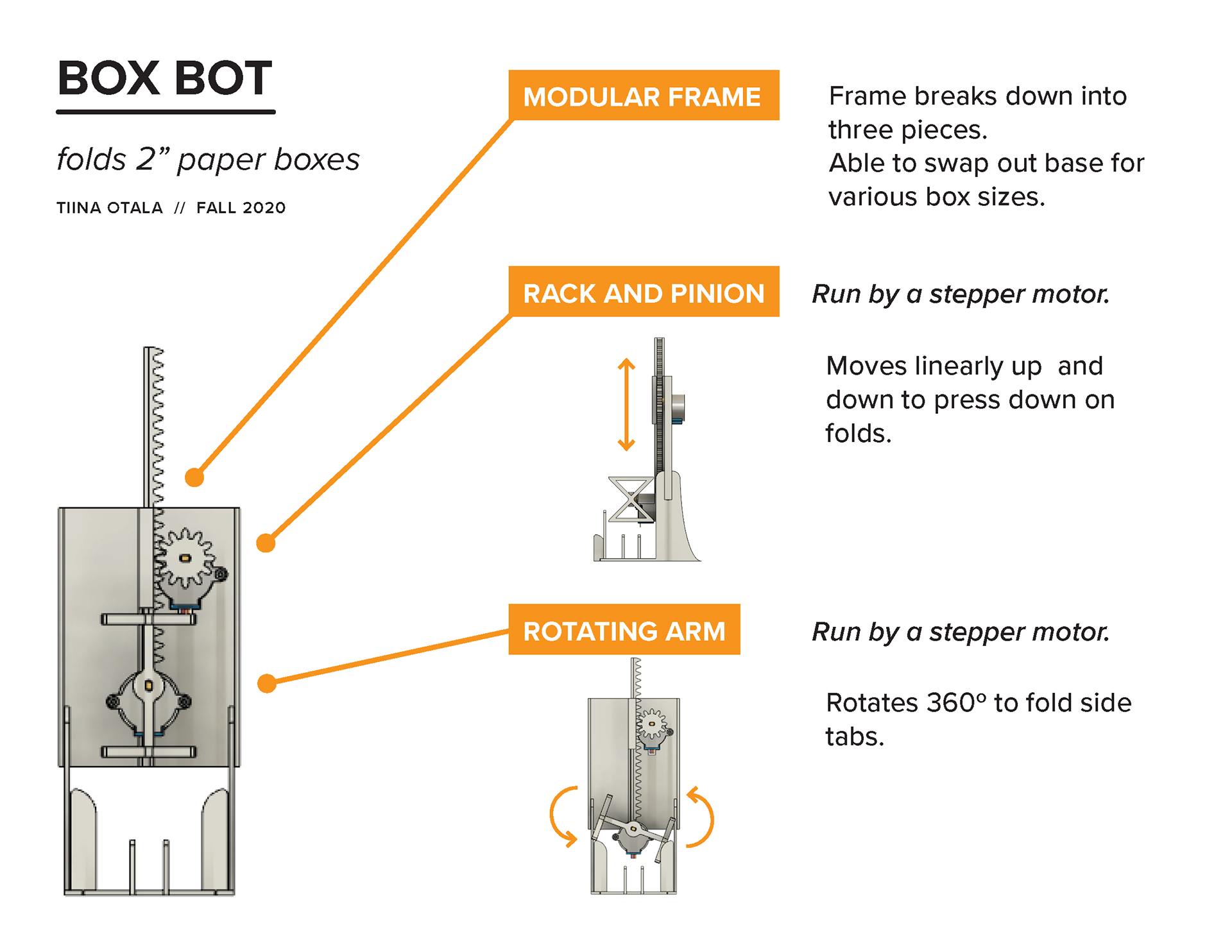 BOX BOT

folds 2” paper boxes

TIINA OTALA // FALL 2020

MODULAR FRAME

Frame breaks down into three pieces.
Able to swap out base for various box sizes.

RACK AND PINION

Run by a stepper motor.

Moves linearly up and down to press down on folds.

ROTATING ARM

Run by a stepper motor.

Rotates 360° to fold side tabs.