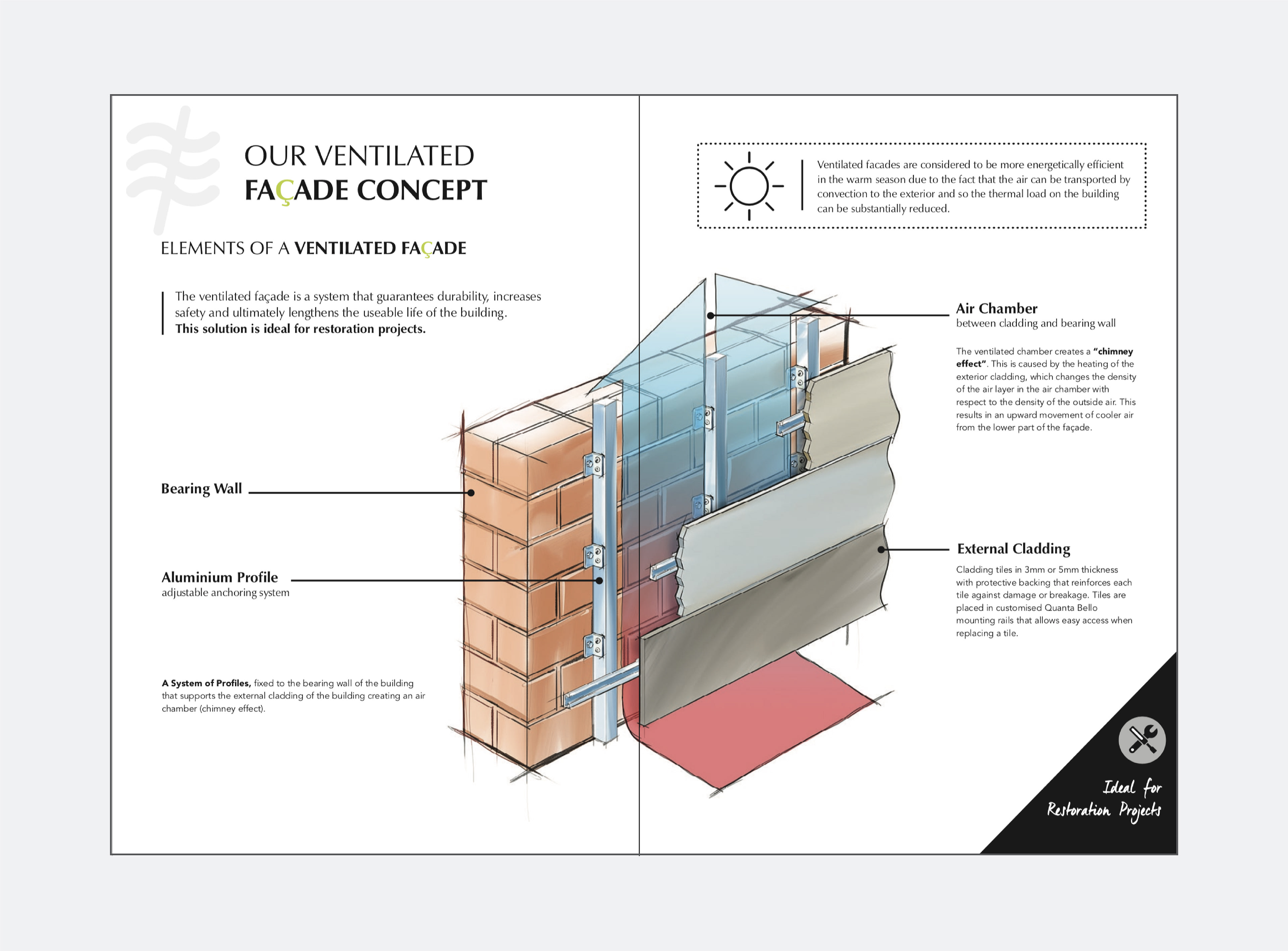 OUR VENTILATED
FAÇADE CONCEPT

ELEMENTS OF A VENTILATED FAÇADE

The ventilated façade is a system that guarantees durability, increases safety and ultimately lengthens the useable life of the building.
This solution is ideal for restoration projects.

Bearing Wall

Aluminium Profile
adjustable anchoring system

A System of Profiles, fixed to the bearing wall of the building that supports the external cladding of the building creating an air chamber (chimney effect).

Ventilated facades are considered to be more energetically efficient in the warm season due to the fact that the air can be transported by convection to the exterior and so the thermal load on the building can be substantially reduced.

Air Chamber
between cladding and bearing wall

The ventilated chamber creates a "chimney effect". This is caused by the heating of the exterior cladding, which changes the density of the air layer in the air chamber with respect to the density of the outside air. This results in an upward movement of cooler air from the lower part of the façade.

External Cladding

Cladding tiles in 3mm or 5mm thickness with protective backing that reinforces each tile against damage or breakage. Tiles are placed in customised Quanta Bello mounting rails that allows easy access when replacing a tile.

Ideal for
Restoration Projects