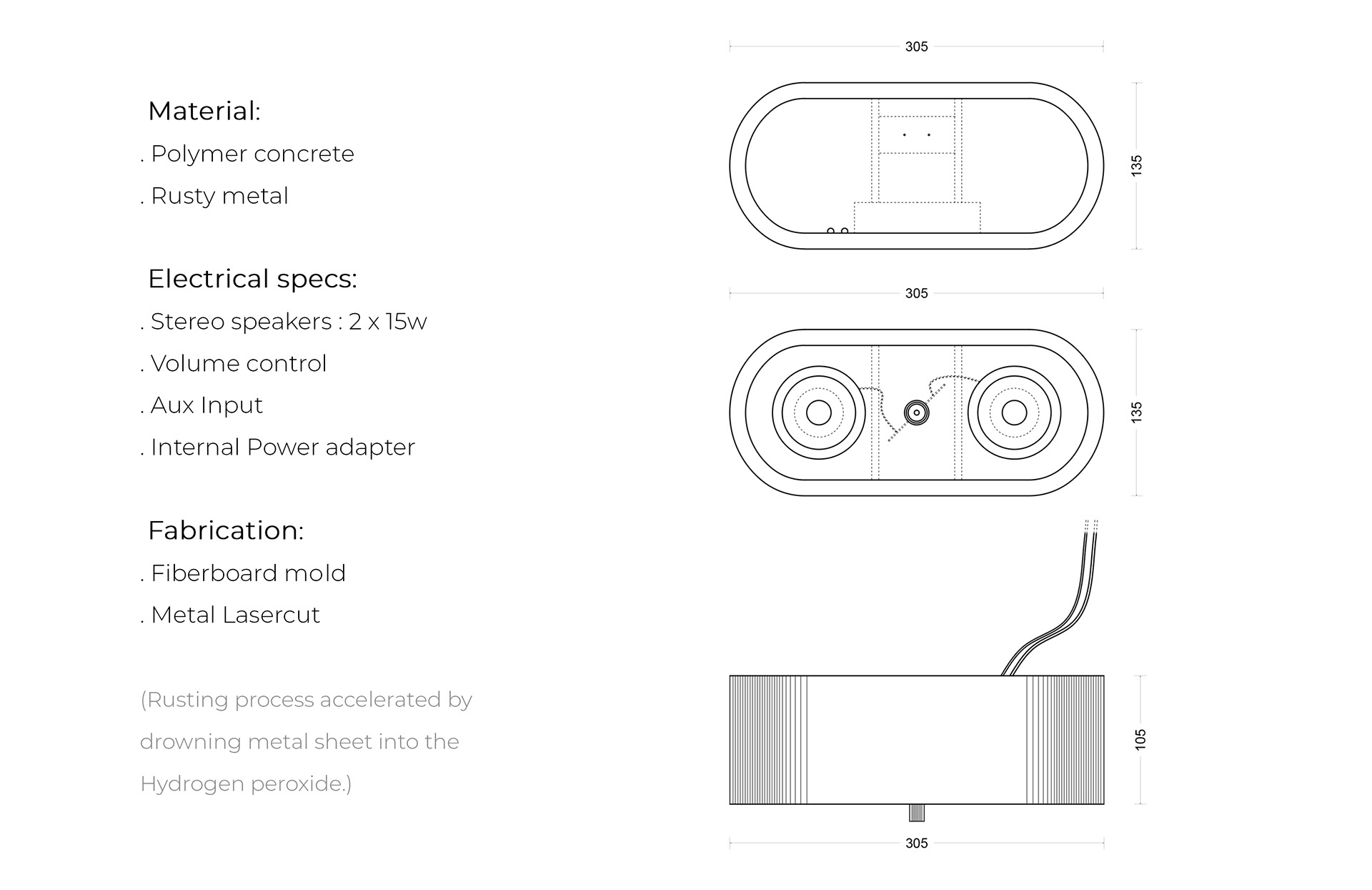 Material:
. Polymer concrete
. Rusty metal

Electrical specs:
. Stereo speakers : 2 x 15w
. Volume control
. Aux Input
. Internal Power adapter

Fabrication:
. Fiberboard mold
. Metal Lasercut

(Rusting process accelerated by drowning metal sheet into the Hydrogen peroxide.)

305
135
305
135
105
305