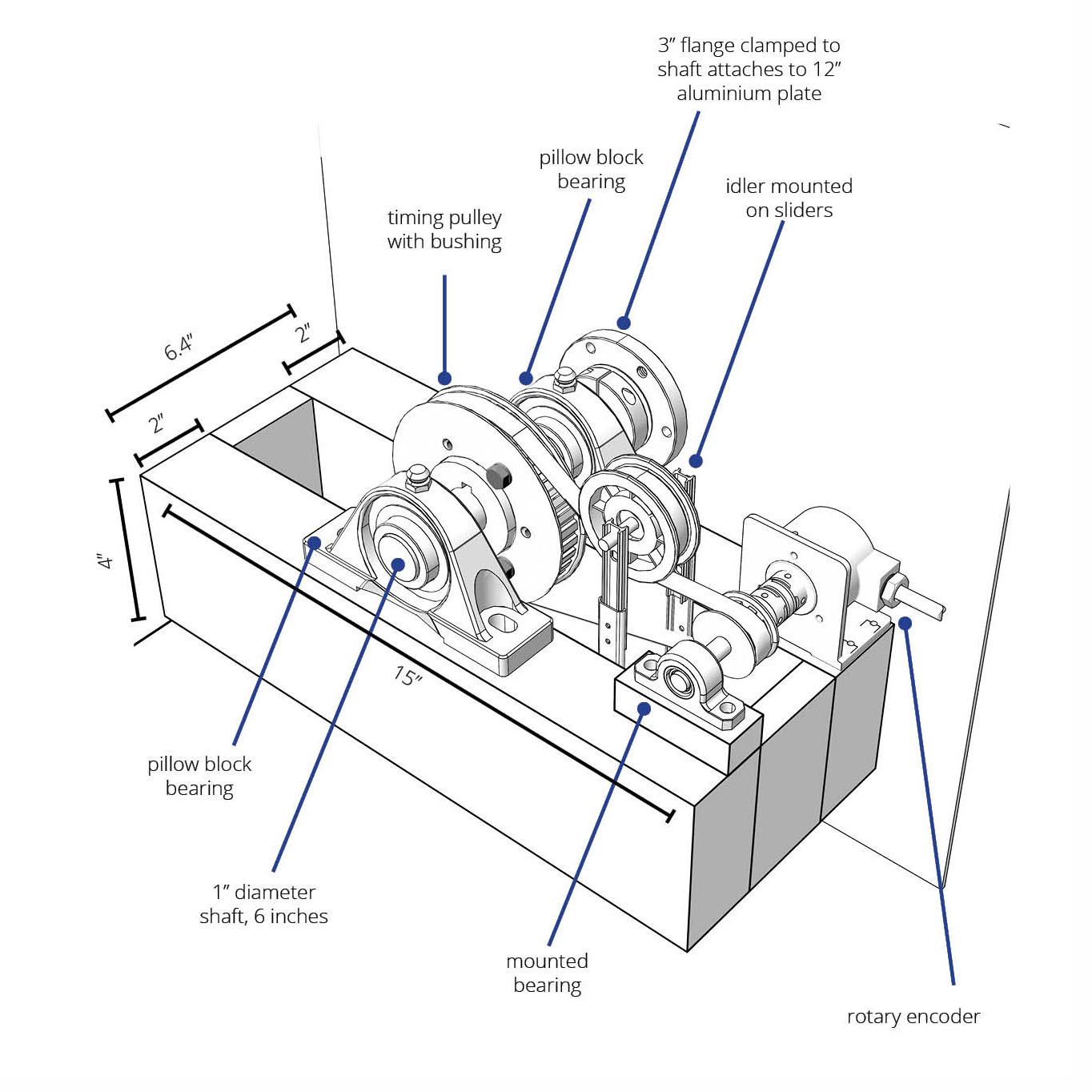 3″ flange clamped to shaft attaches to 12″ aluminium plate

pillow block bearing

idler mounted on sliders

timing pulley with bushing

6.4″

2″

2″

4″

15″

pillow block bearing

1″ diameter shaft, 6 inches

mounted bearing

rotary encoder