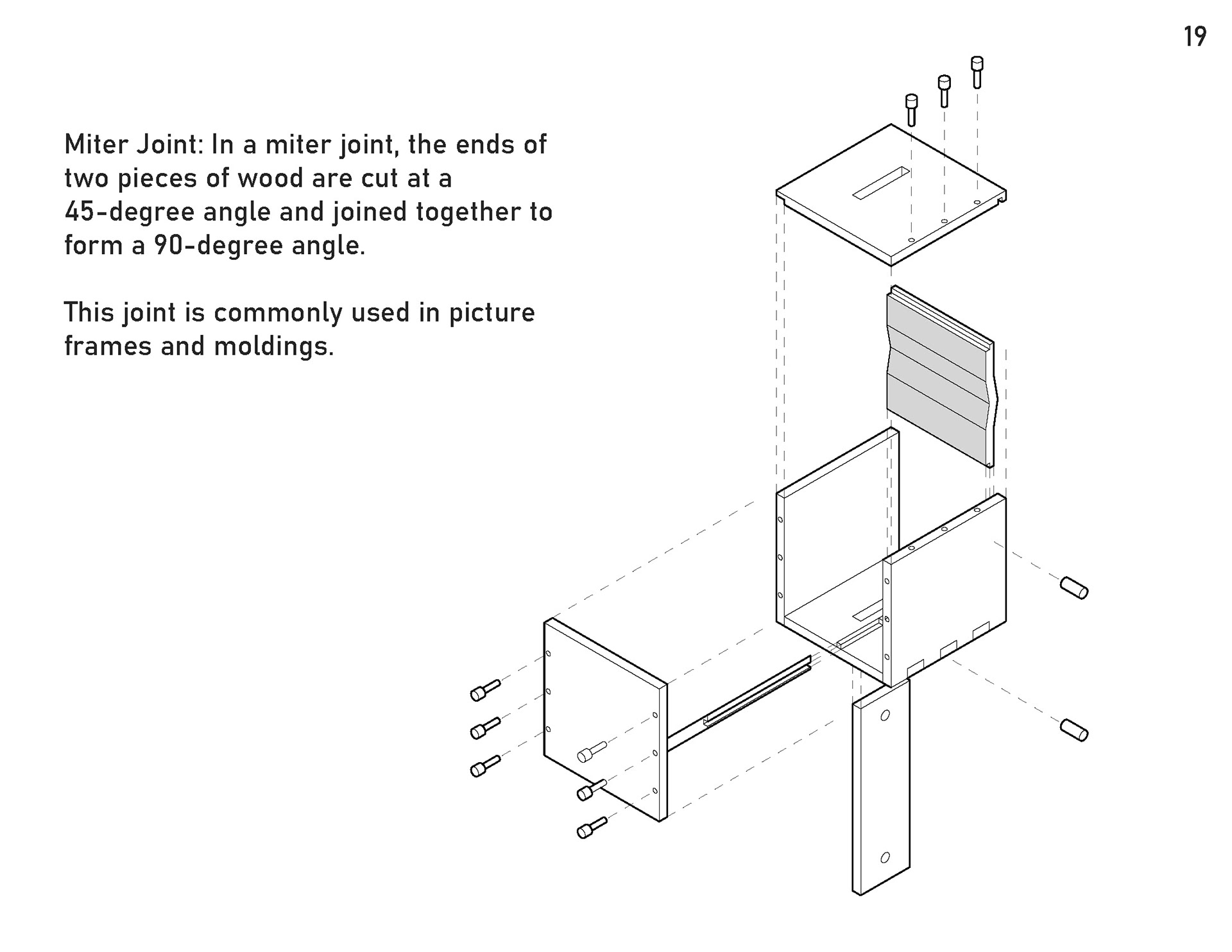 19

Miter Joint: In a miter joint, the ends of two pieces of wood are cut at a 45-degree angle and joined together to form a 90-degree angle.

This joint is commonly used in picture frames and moldings.