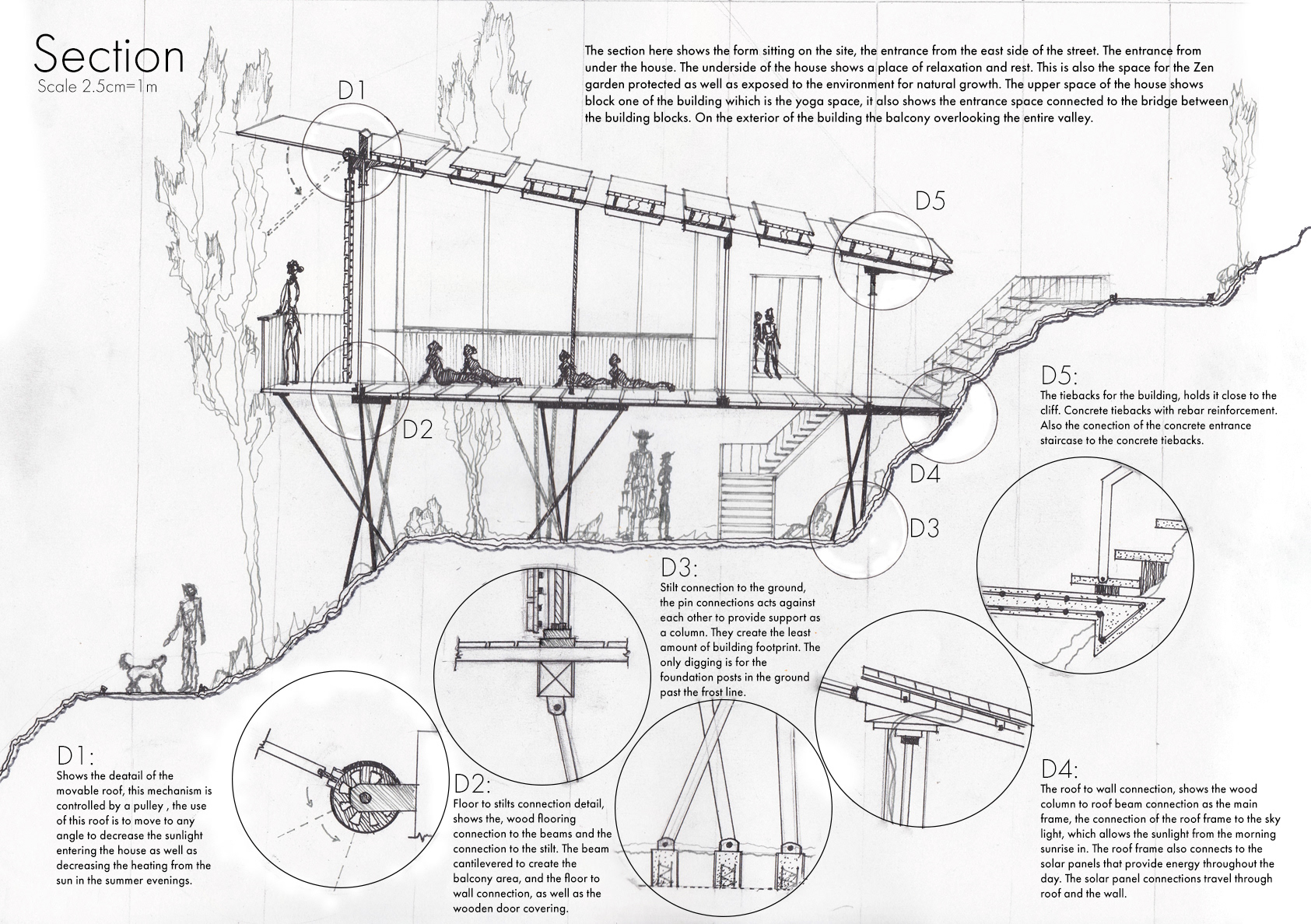 Section
Scale 2.5cm=1m

The section here shows the form sitting on the site, the entrance from the east side of the street. The entrance from under the house. The underside of the house shows a place of relaxation and rest. This is also the space for the Zen garden protected as well as exposed to the environment for natural growth. The upper space of the house shows block one of the building which is the yoga space, it also shows the entrance space connected to the bridge between the building blocks. On the exterior of the building the balcony overlooking the entire valley.

D1

D5

D2

D4

D3

D5:
The tiebacks for the building, holds it close to the cliff. Concrete tiebacks with rebar reinforcement. Also the conection of the concrete entrance staircase to the concrete tiebacks.

D3:
Stilt connection to the ground, the pin connections acts against each other to provide support as a column. They create the least amount of building footprint. The only digging is for the foundation posts in the ground past the frost line.

D1:
Shows the deatail of the movable roof, this mechanism is controlled by a pulley , the use of this roof is to move to any angle to decrease the sunlight entering the house as well as decreasing the heating from the sun in the summer evenings.

D2:
Floor to stilts connection detail, shows the, wood flooring connection to the beams and the connection to the stilt. The beam cantilevered to create the balcony area, and the floor to wall connection, as well as the wooden door covering.

D4:
The roof to wall connection, shows the wood column to roof beam connection as the main frame, the connection of the roof frame to the sky light, which allows the sunlight from the morning sunrise in. The roof frame also connects to the solar panels that provide energy throughout the day. The solar panel connections travel through roof and the wall.