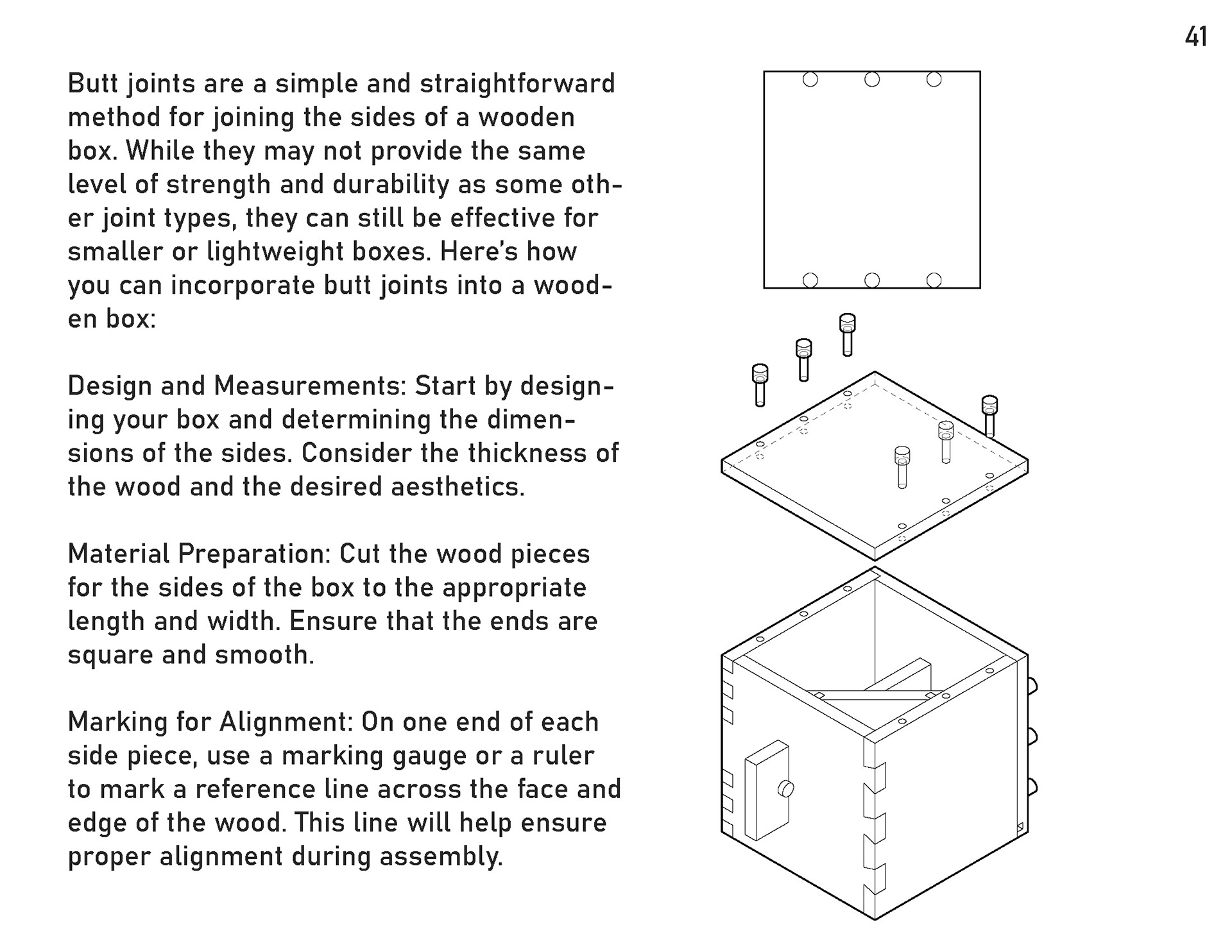 41

Butt joints are a simple and straightforward method for joining the sides of a wooden box. While they may not provide the same level of strength and durability as some other joint types, they can still be effective for smaller or lightweight boxes. Here's how you can incorporate butt joints into a wooden box:

Design and Measurements: Start by designing your box and determining the dimensions of the sides. Consider the thickness of the wood and the desired aesthetics.

Material Preparation: Cut the wood pieces for the sides of the box to the appropriate length and width. Ensure that the ends are square and smooth.

Marking for Alignment: On one end of each side piece, use a marking gauge or a ruler to mark a reference line across the face and edge of the wood. This line will help ensure proper alignment during assembly.