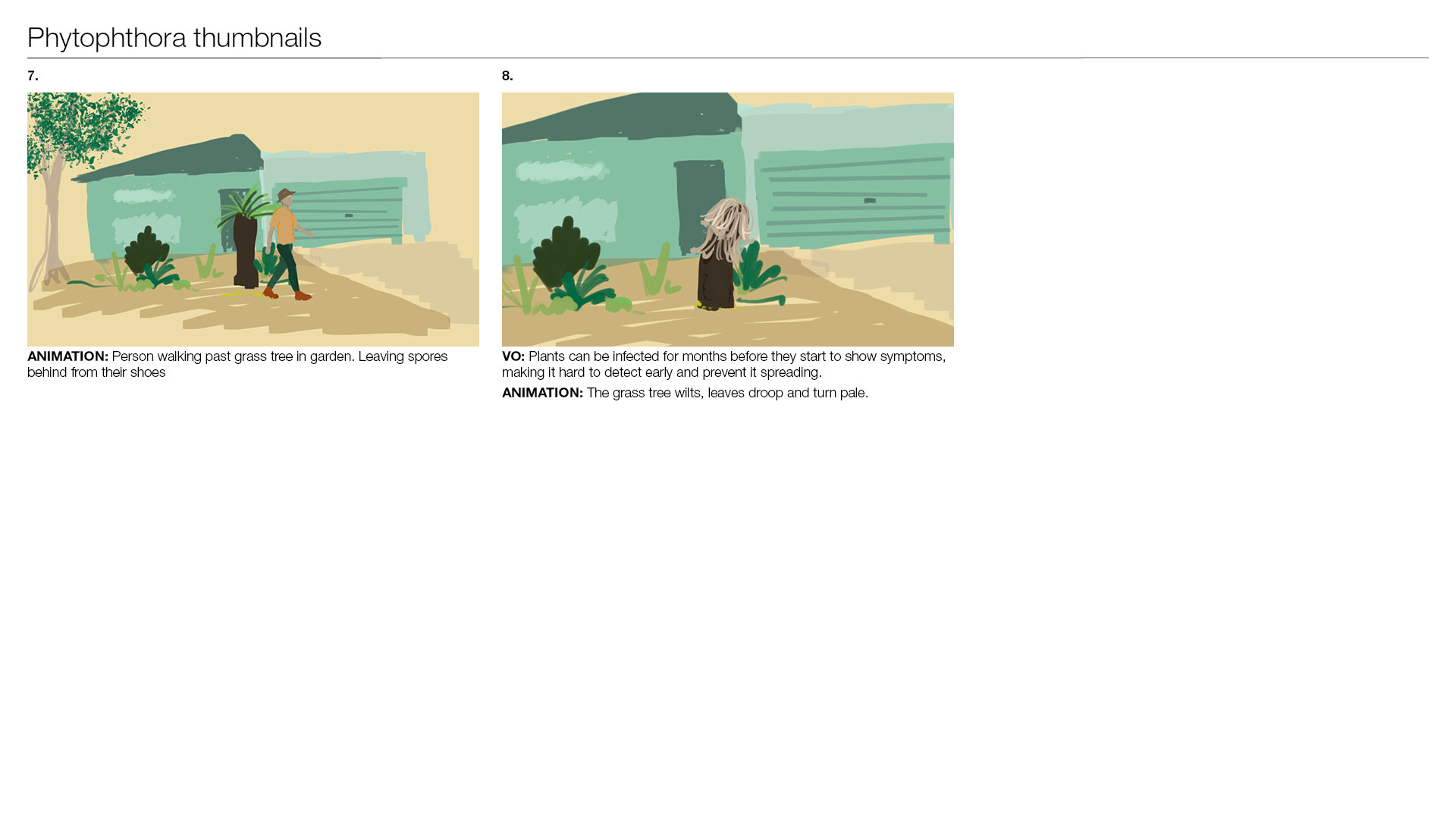 Phytophthora thumbnails

7.

ANIMATION: Person walking past grass tree in garden. Leaving spores behind from their shoes

8.

VO: Plants can be infected for months before they start to show symptoms, making it hard to detect early and prevent it spreading.

ANIMATION: The grass tree wilts, leaves droop and turn pale.