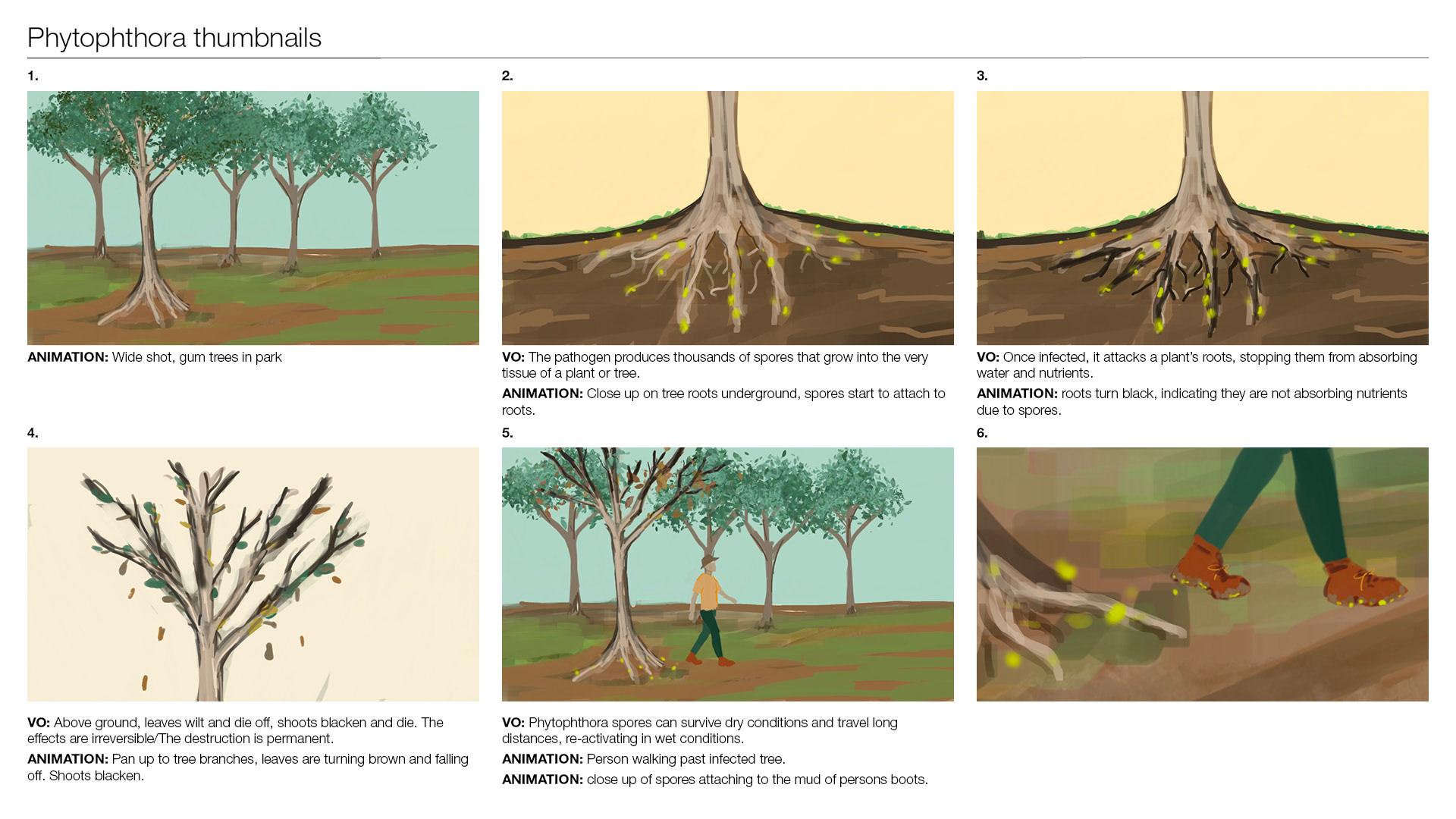 Phytophthora thumbnails

1.

ANIMATION: Wide shot, gum trees in park

2.

VO: The pathogen produces thousands of spores that grow into the very tissue of a plant or tree.

ANIMATION: Close up on tree roots underground, spores start to attach to roots.

3.

VO: Once infected, it attacks a plant's roots, stopping them from absorbing water and nutrients.

ANIMATION: roots turn black, indicating they are not absorbing nutrients due to spores.

4.

VO: Above ground, leaves wilt and die off, shoots blacken and die. The effects are irreversible/The destruction is permanent.

ANIMATION: Pan up to tree branches, leaves are turning brown and falling off. Shoots blacken.

5.

VO: Phytophthora spores can survive dry conditions and travel long distances, re-activating in wet conditions.

ANIMATION: Person walking past infected tree.

ANIMATION: close up of spores attaching to the mud of persons boots.

6.