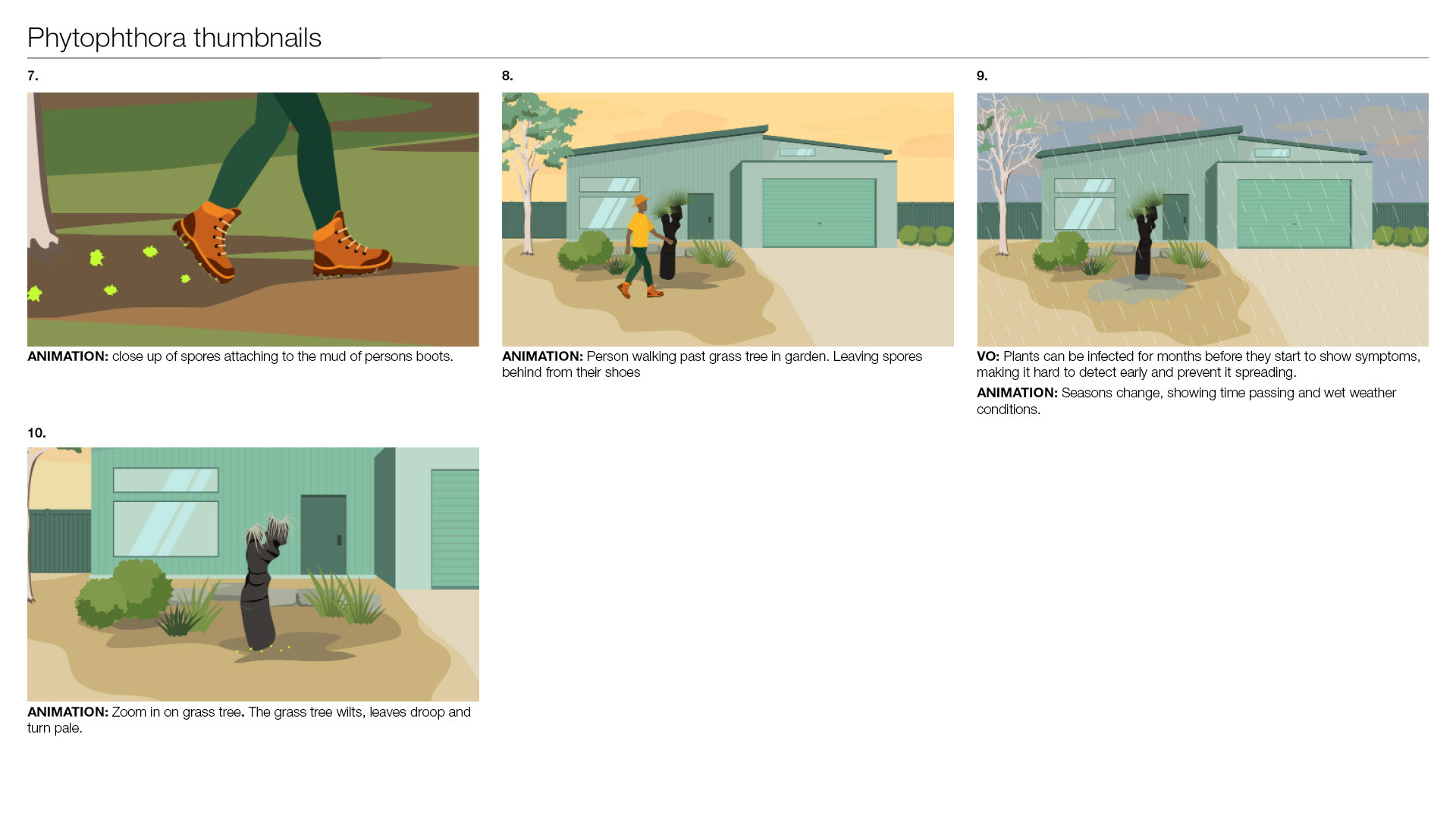 Phytophthora thumbnails

7.

ANIMATION: close up of spores attaching to the mud of persons boots.

8.

ANIMATION: Person walking past grass tree in garden. Leaving spores behind from their shoes

9.

VO: Plants can be infected for months before they start to show symptoms, making it hard to detect early and prevent it spreading.

ANIMATION: Seasons change, showing time passing and wet weather conditions.

10.

ANIMATION: Zoom in on grass tree. The grass tree wilts, leaves droop and turn pale.