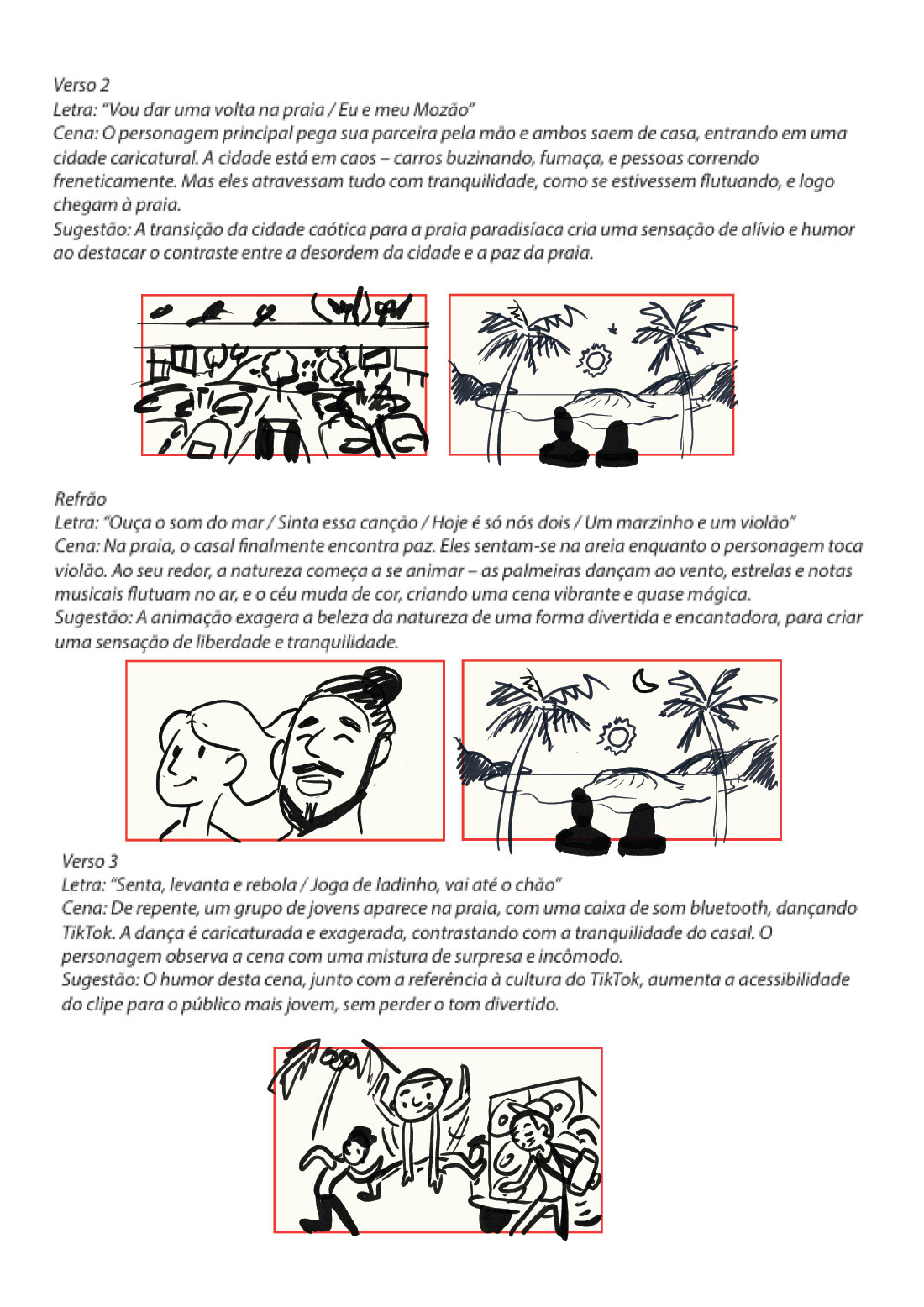 Verso 2
Letra: "Vou dar uma volta na praia / Eu e meu Mozão"
Cena: O personagem principal pega sua parceira pela mão e ambos saem de casa, entrando em uma cidade caricatural. A cidade está em caos – carros buzinando, fumaça, e pessoas correndo freneticamente. Mas eles atravessam tudo com tranquilidade, como se estivessem flutuando, e logo chegam à praia.
Sugestão: A transição da cidade caótica para a praia paradisíaca cria uma sensação de alívio e humor ao destacar o contraste entre a desordem da cidade e a paz da praia.

Refrão
Letra: "Ouça o som do mar / Sinta essa canção / Hoje é só nós dois / Um marzinho e um violão"
Cena: Na praia, o casal finalmente encontra paz. Eles sentam-se na areia enquanto o personagem toca violão. Ao seu redor, a natureza começa a se animar – as palmeiras dançam ao vento, estrelas e notas musicais flutuam no ar, e o céu muda de cor, criando uma cena vibrante e quase mágica.
Sugestão: A animação exagera a beleza da natureza de uma forma divertida e encantadora, para criar uma sensação de liberdade e tranquilidade.

Verso 3
Letra: "Senta, levanta e rebola / Joga de ladinho, vai até o chão"
Cena: De repente, um grupo de jovens aparece na praia, com uma caixa de som bluetooth, dançando TikTok. A dança é caricaturada e exagerada, contrastando com a tranquilidade do casal. O personagem observa a cena com uma mistura de surpresa e incômodo.
Sugestão: O humor desta cena, junto com a referência à cultura do TikTok, aumenta a acessibilidade do clipe para o público mais jovem, sem perder o tom divertido.