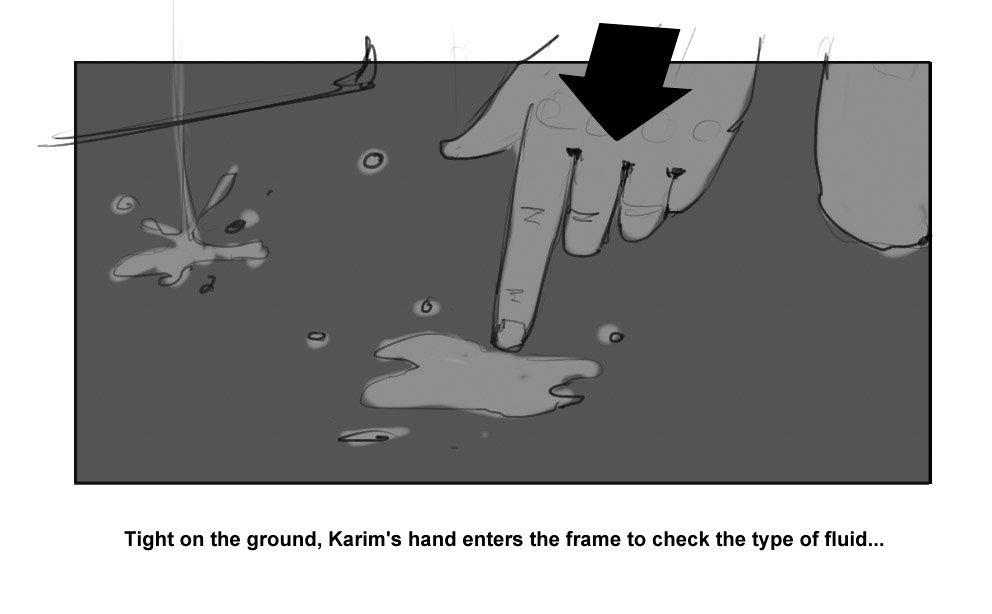 Tight on the ground, Karim's hand enters the frame to check the type of fluid...