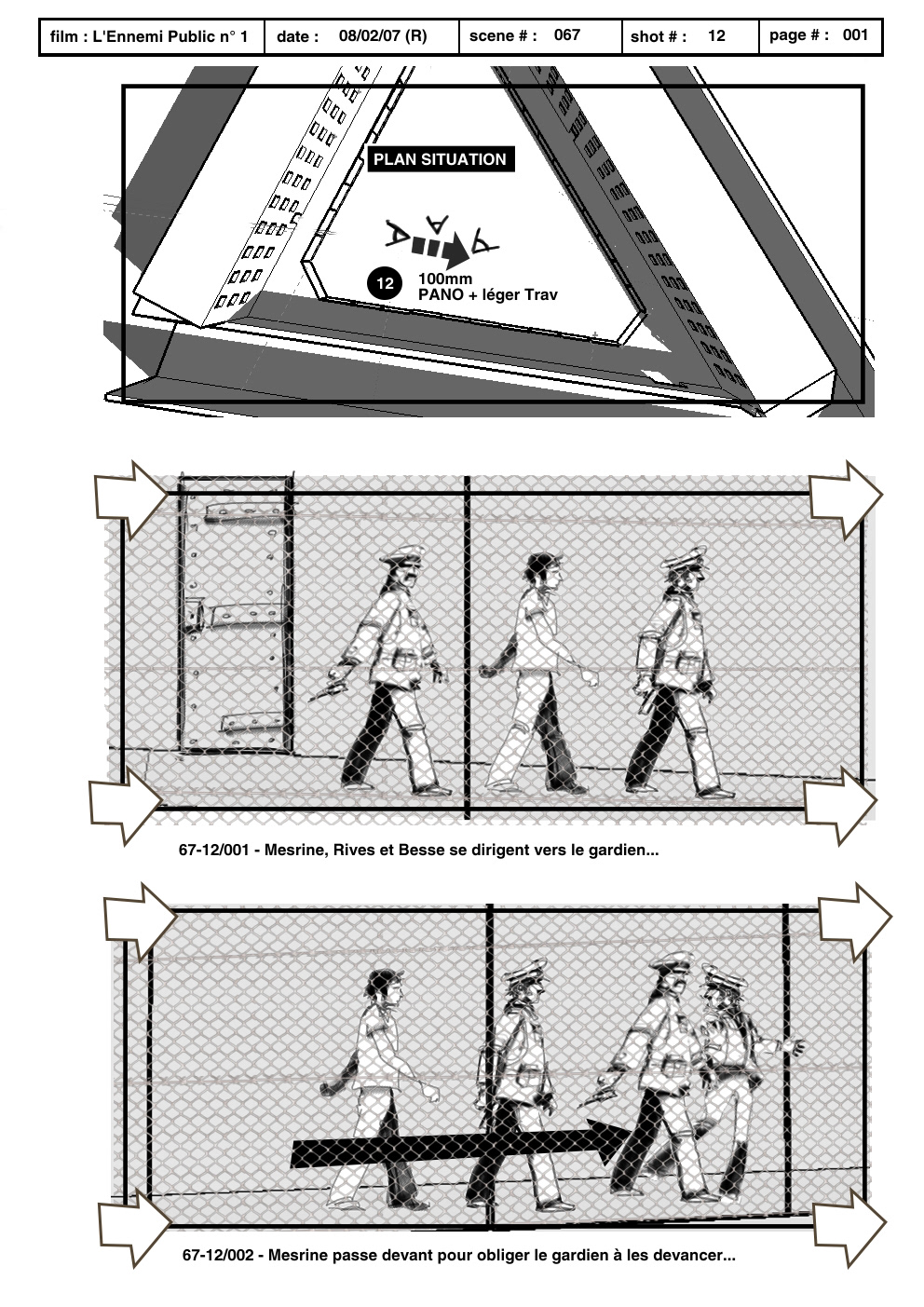 | film : L'Ennemi Public n° 1 | date : 08/02/07 (R) | scene # : 067 | shot # : 12 | page # : 001 |
|---|---|---|---|---|

PLAN SITUATION

12 100mm
PANO + léger Trav

67-12/001 - Mesrine, Rives et Besse se dirigent vers le gardien...

67-12/002 - Mesrine passe devant pour obliger le gardien à les devancer...