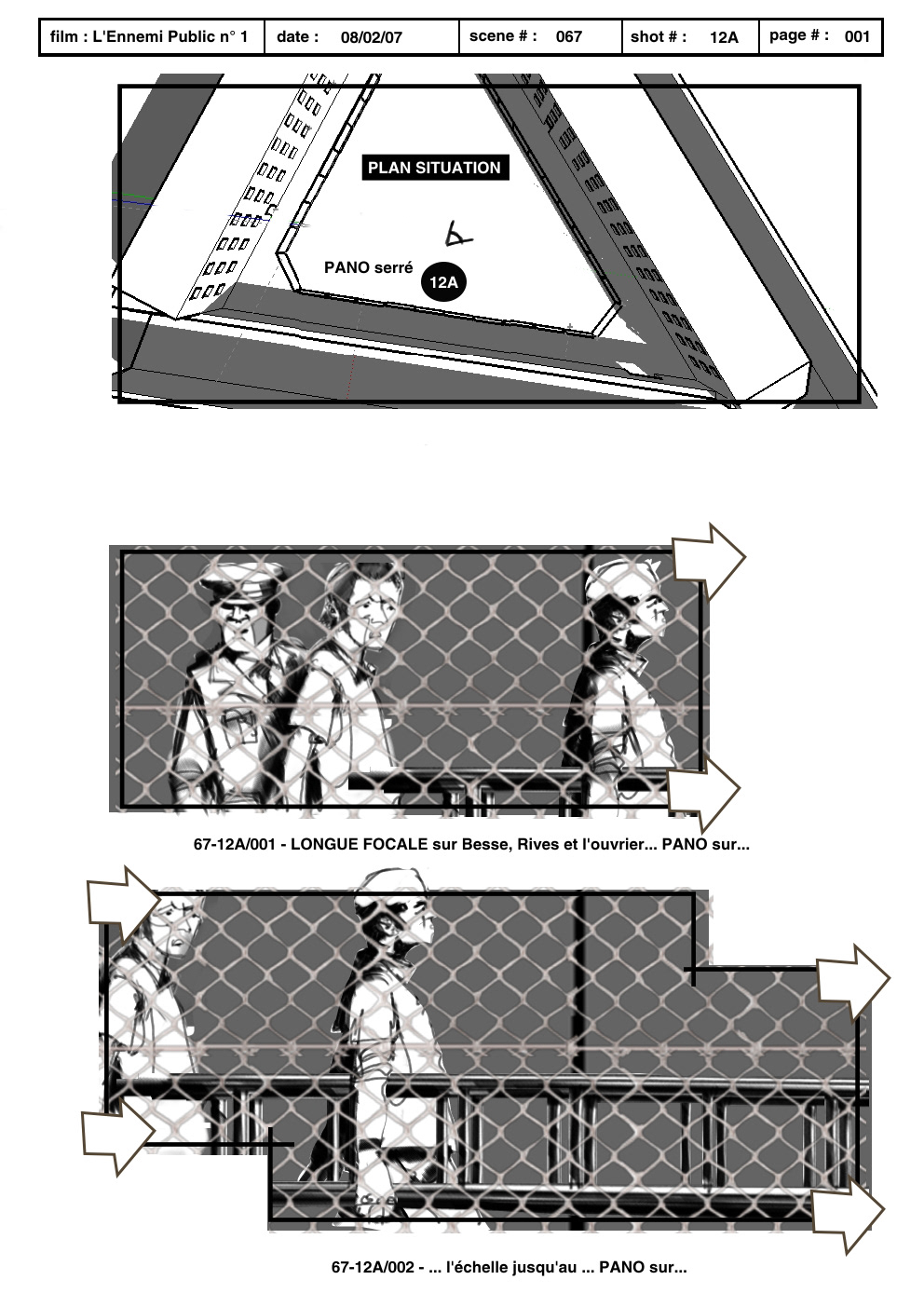 | film : L'Ennemi Public n° 1 | date : 08/02/07 | scene # : 067 | shot # : 12A | page # : 001 |
|---|---|---|---|---|

PLAN SITUATION

PANO serré

12A

67-12A/001 - LONGUE FOCALE sur Besse, Rives et l'ouvrier... PANO sur...

67-12A/002 - ... l'échelle jusqu'au ... PANO sur...