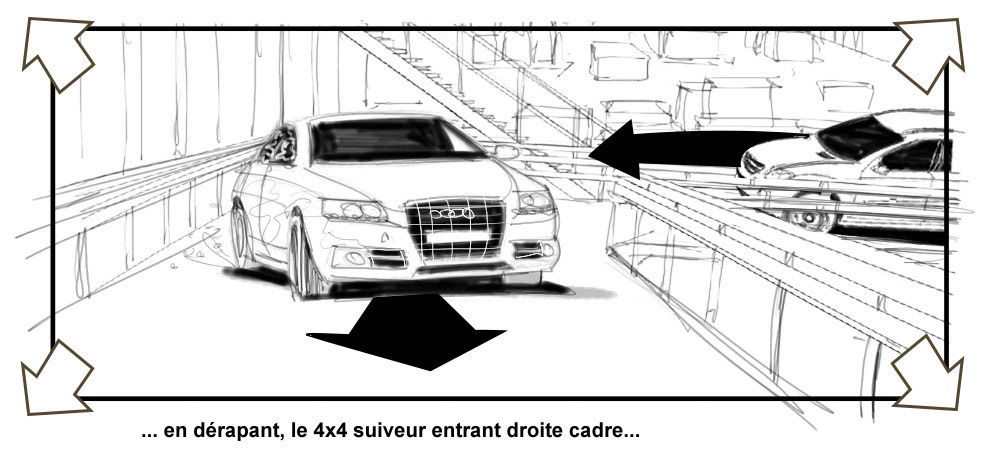 ... en dérapant, le 4x4 suiveur entrant droite cadre...