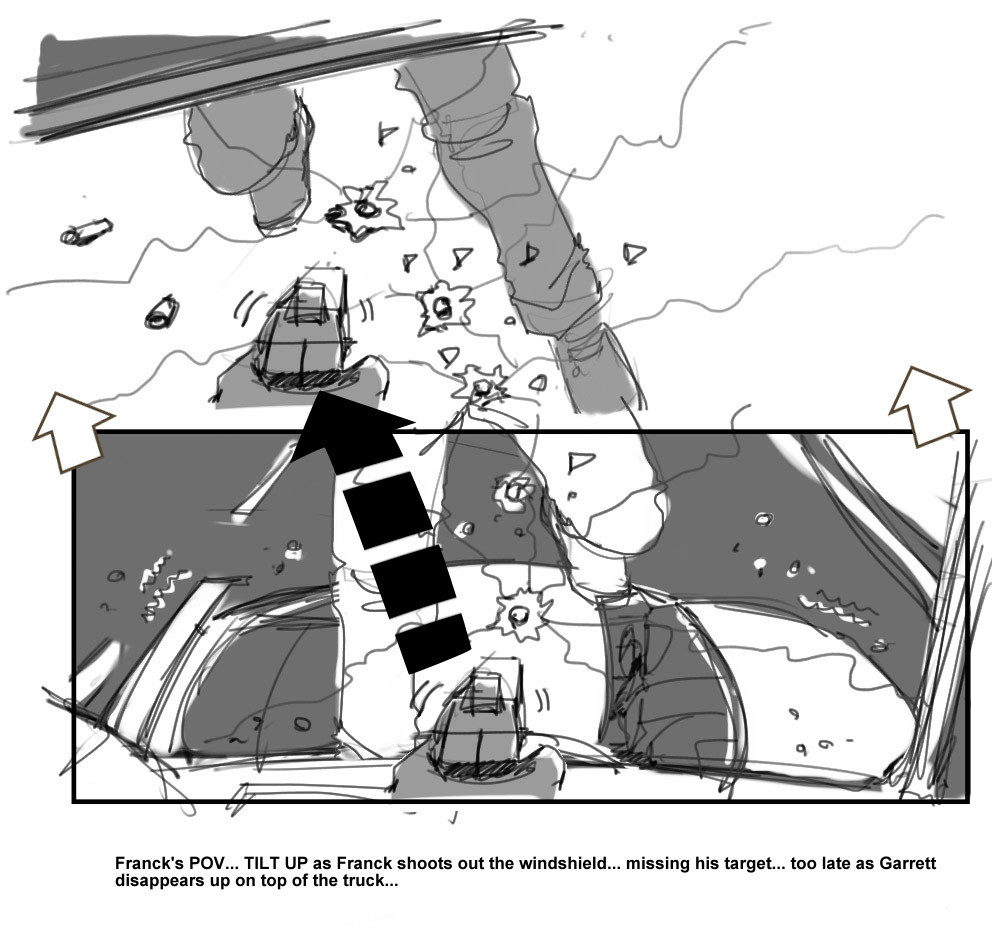 Franck's POV... TILT UP as Franck shoots out the windshield... missing his target... too late as Garrett disappears up on top of the truck...