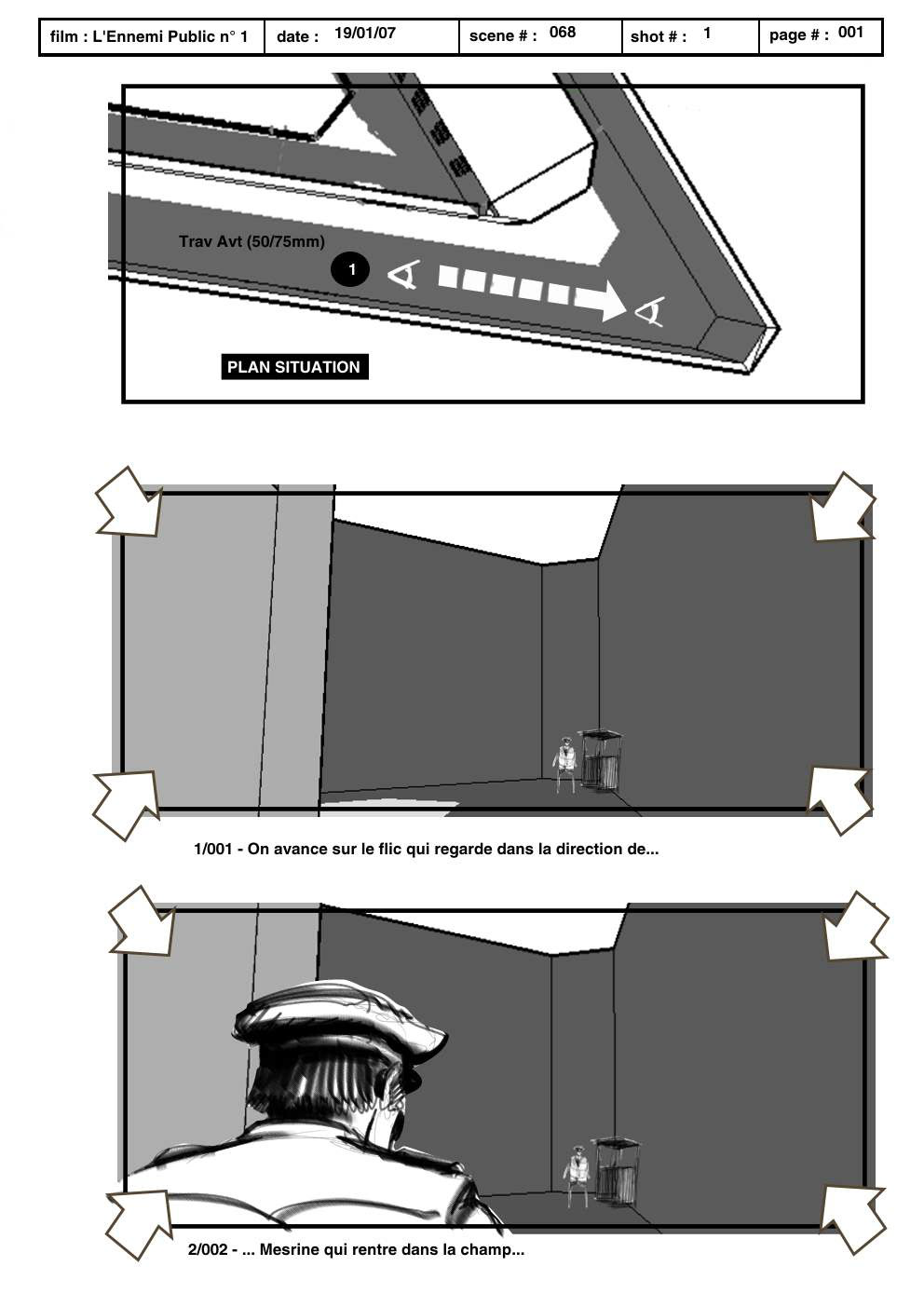 | film : L'Ennemi Public n° 1 | date : 19/01/07 | scene # : 068 | shot # : 1 | page # : 001 |
|---|---|---|---|---|

Trav Avt (50/75mm)

1

PLAN SITUATION

1/001 - On avance sur le flic qui regarde dans la direction de...

2/002 - ... Mesrine qui rentre dans la champ...