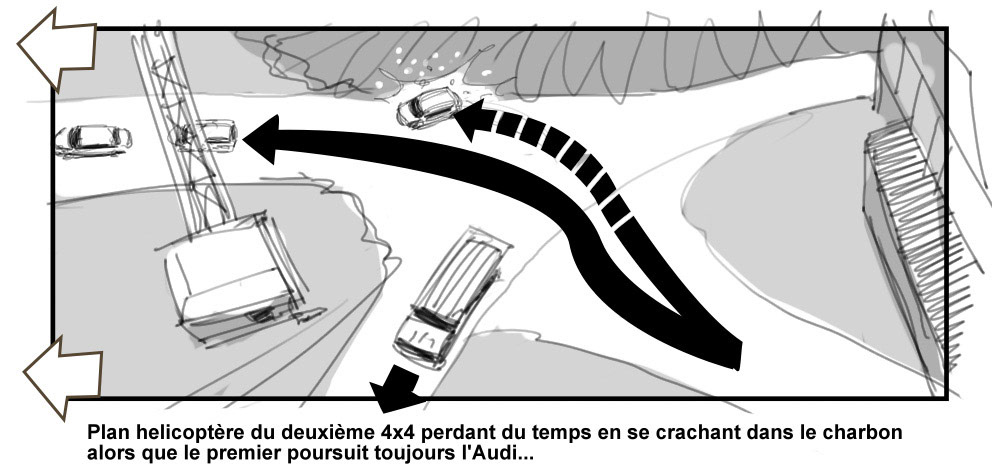 Plan helicoptère du deuxième 4x4 perdant du temps en se crachant dans le charbon alors que le premier poursuit toujours l'Audi...