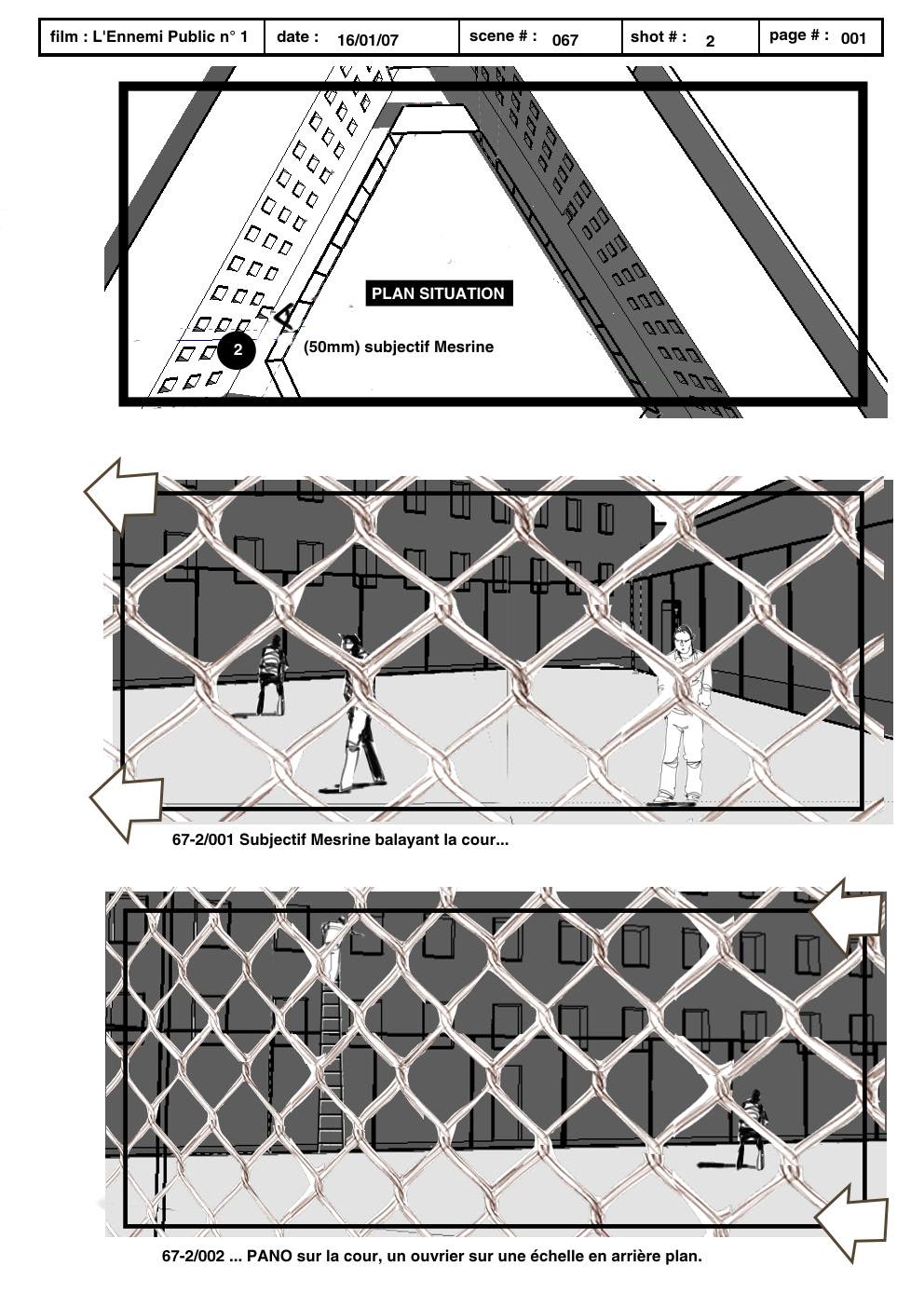 | film : L'Ennemi Public n° 1 | date : 16/01/07 | scene # : 067 | shot # : 2 | page # : 001 |
|---|---|---|---|---|

PLAN SITUATION

2

(50mm) subjectif Mesrine

67-2/001 Subjectif Mesrine balayant la cour...

67-2/002 ... PANO sur la cour, un ouvrier sur une échelle en arrière plan.