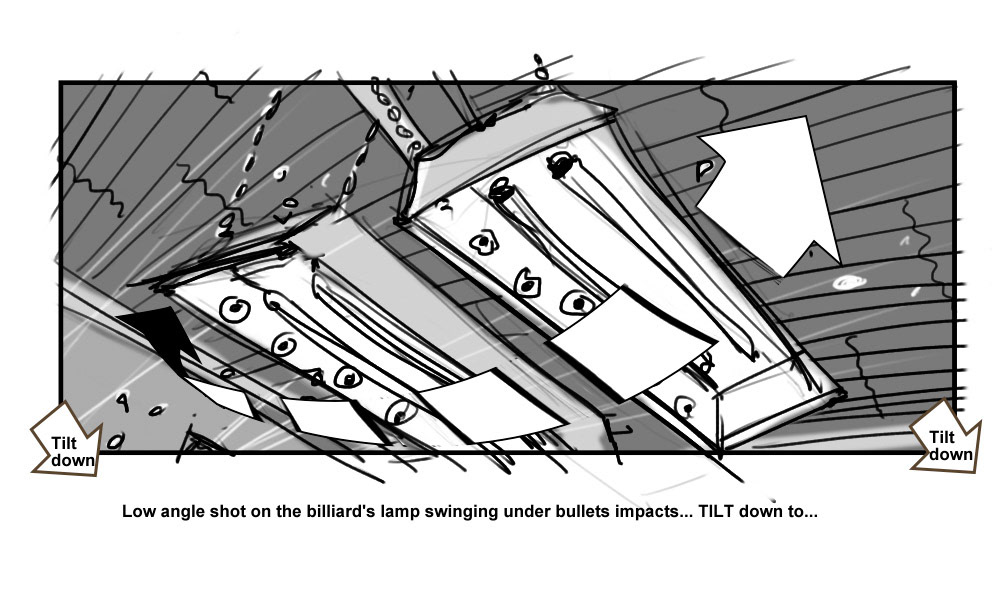 Tilt down

Tilt down

Low angle shot on the billiard's lamp swinging under bullets impacts... TILT down to...