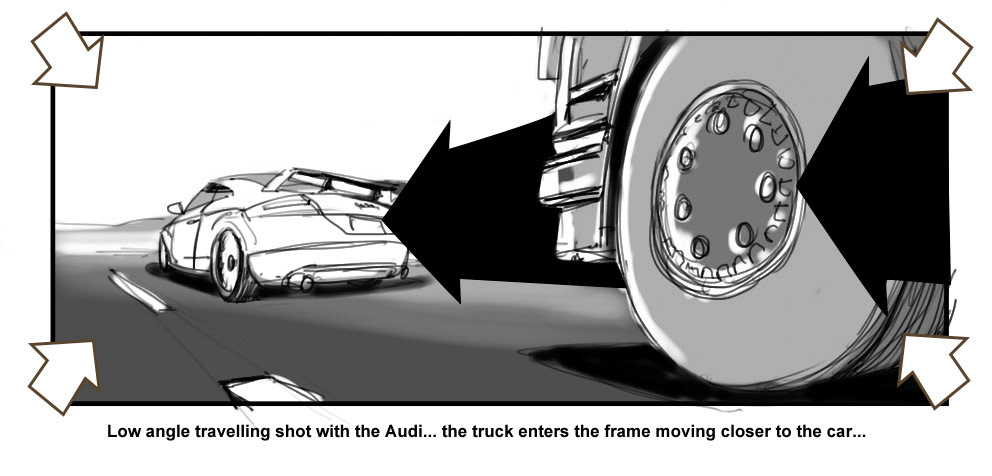 Low angle travelling shot with the Audi... the truck enters the frame moving closer to the car...