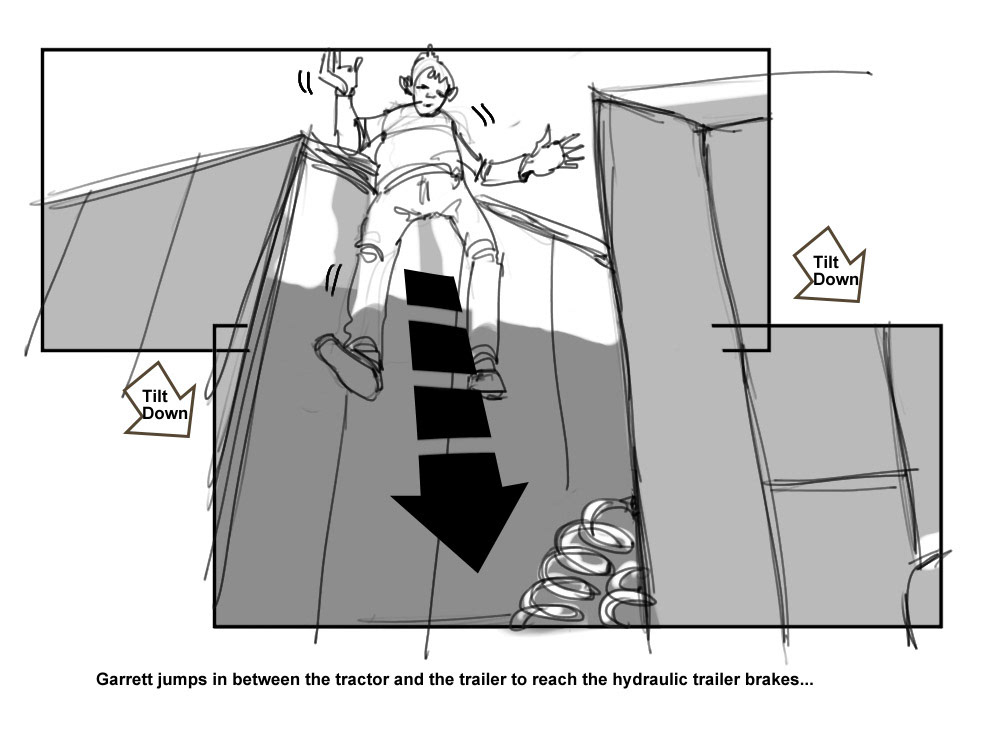 Tilt Down

Tilt Down

Garrett jumps in between the tractor and the trailer to reach the hydraulic trailer brakes...