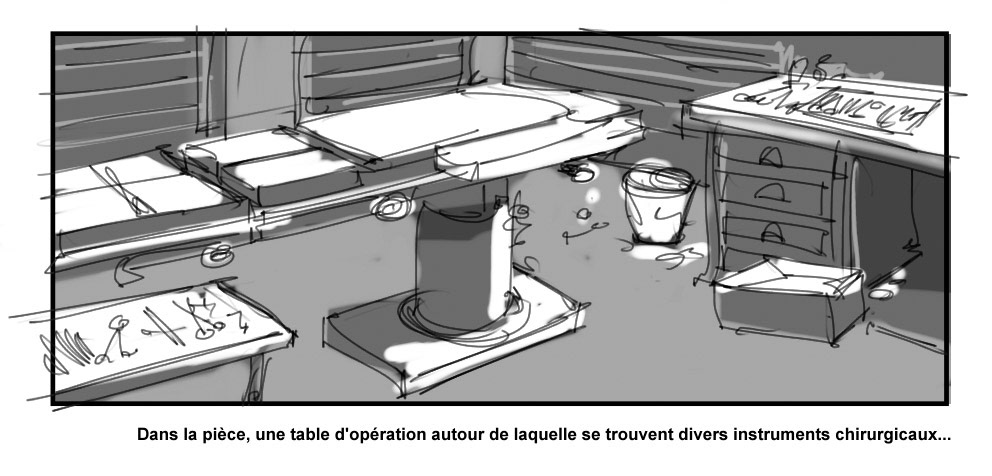 Dans la pièce, une table d'opération autour de laquelle se trouvent divers instruments chirurgicaux...