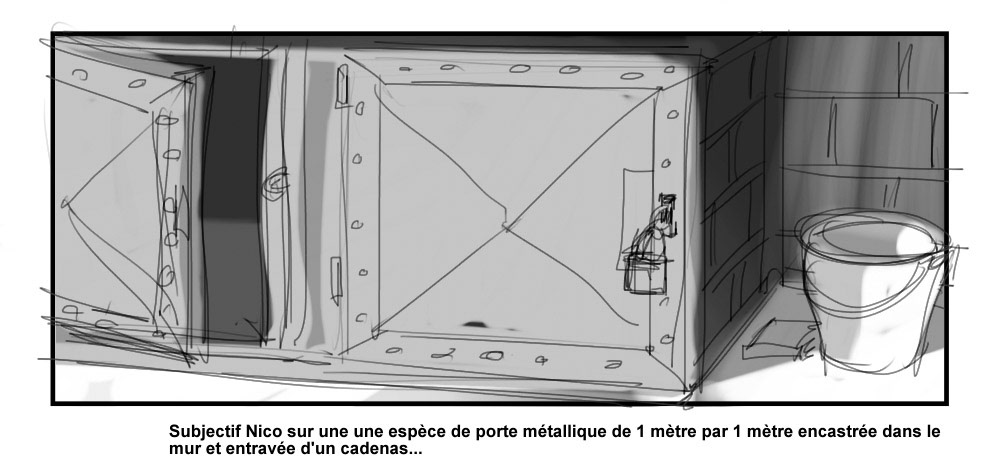 Subjectif Nico sur une une espèce de porte métallique de 1 mètre par 1 mètre encastrée dans le mur et entravée d'un cadenas...