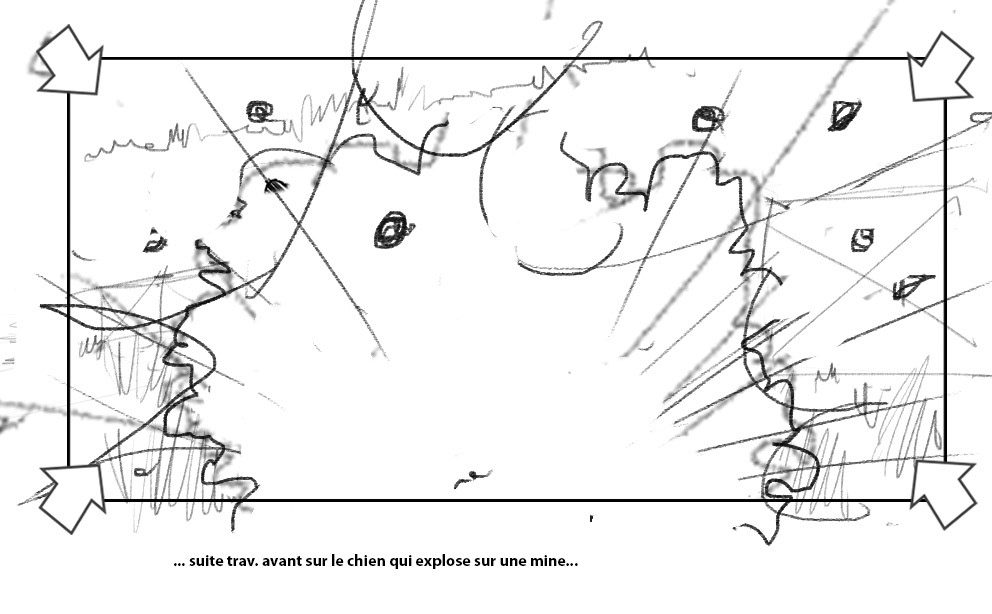 ... suite trav. avant sur le chien qui explose sur une mine...