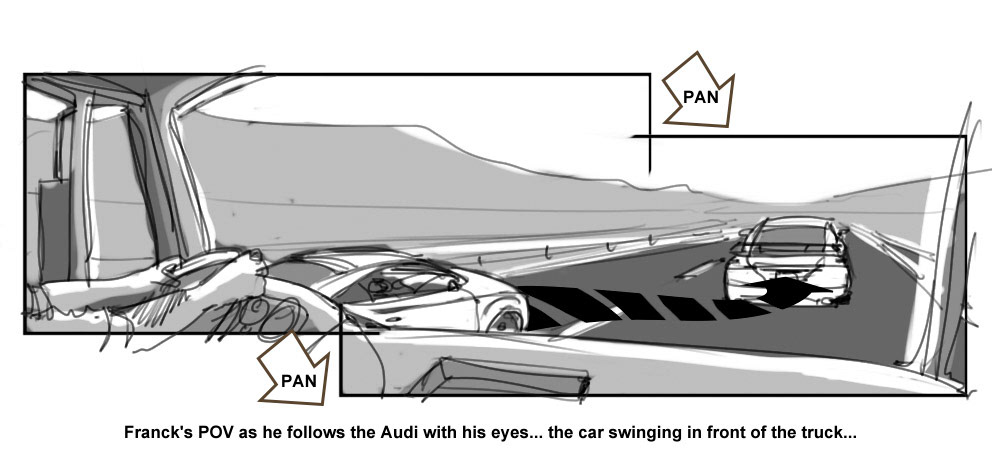 PAN

PAN

Franck's POV as he follows the Audi with his eyes... the car swinging in front of the truck...