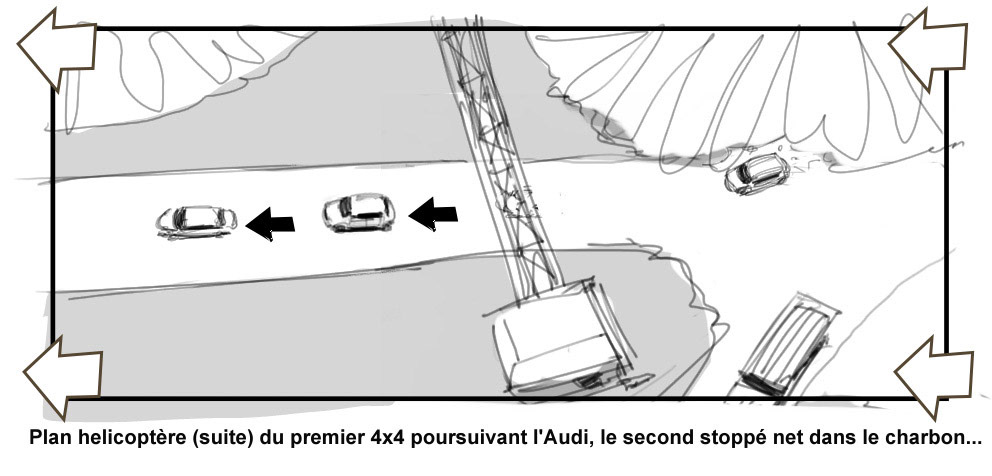 Plan helicoptère (suite) du premier 4x4 poursuivant l'Audi, le second stoppé net dans le charbon...