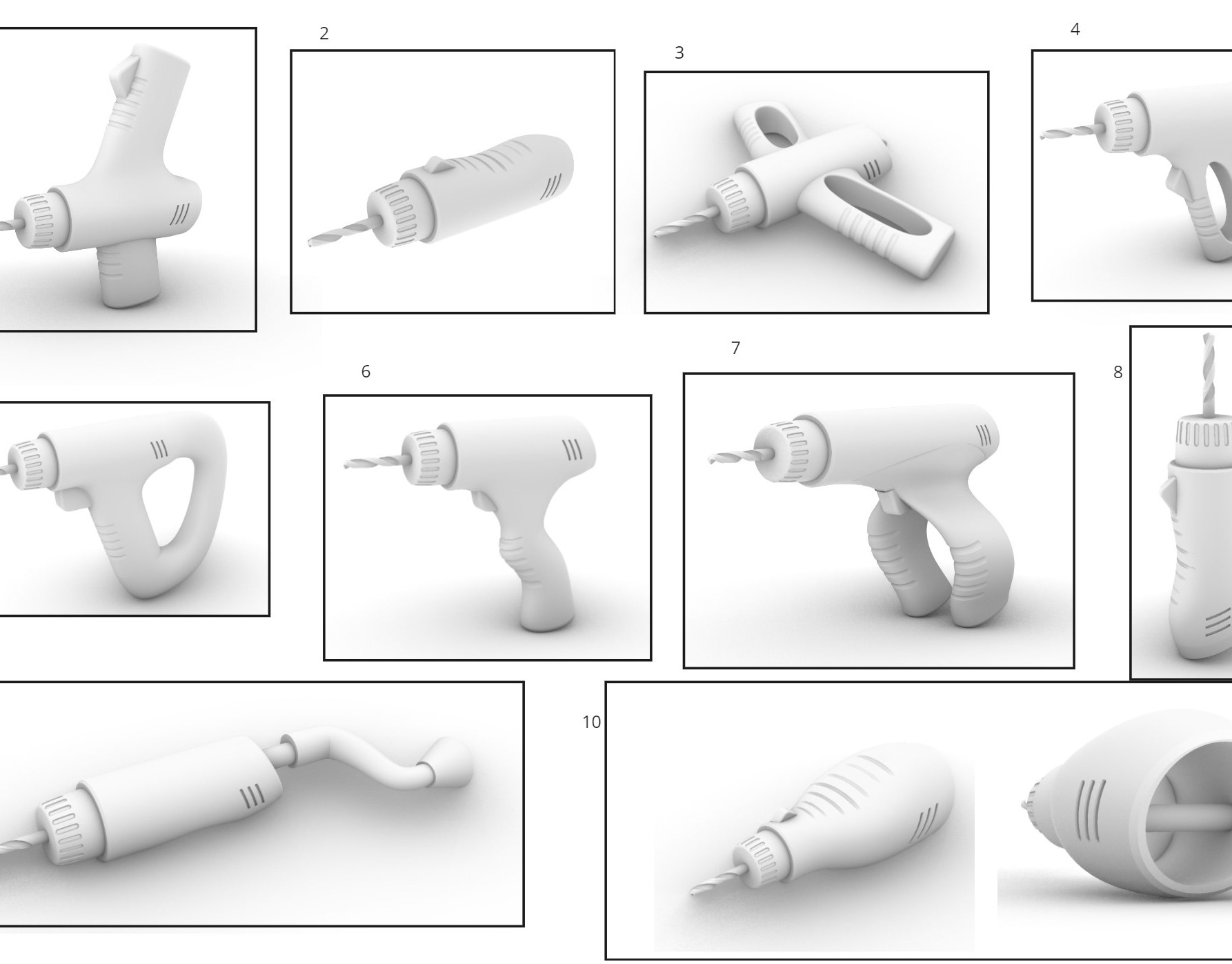 2

3

4

6

7

8

10