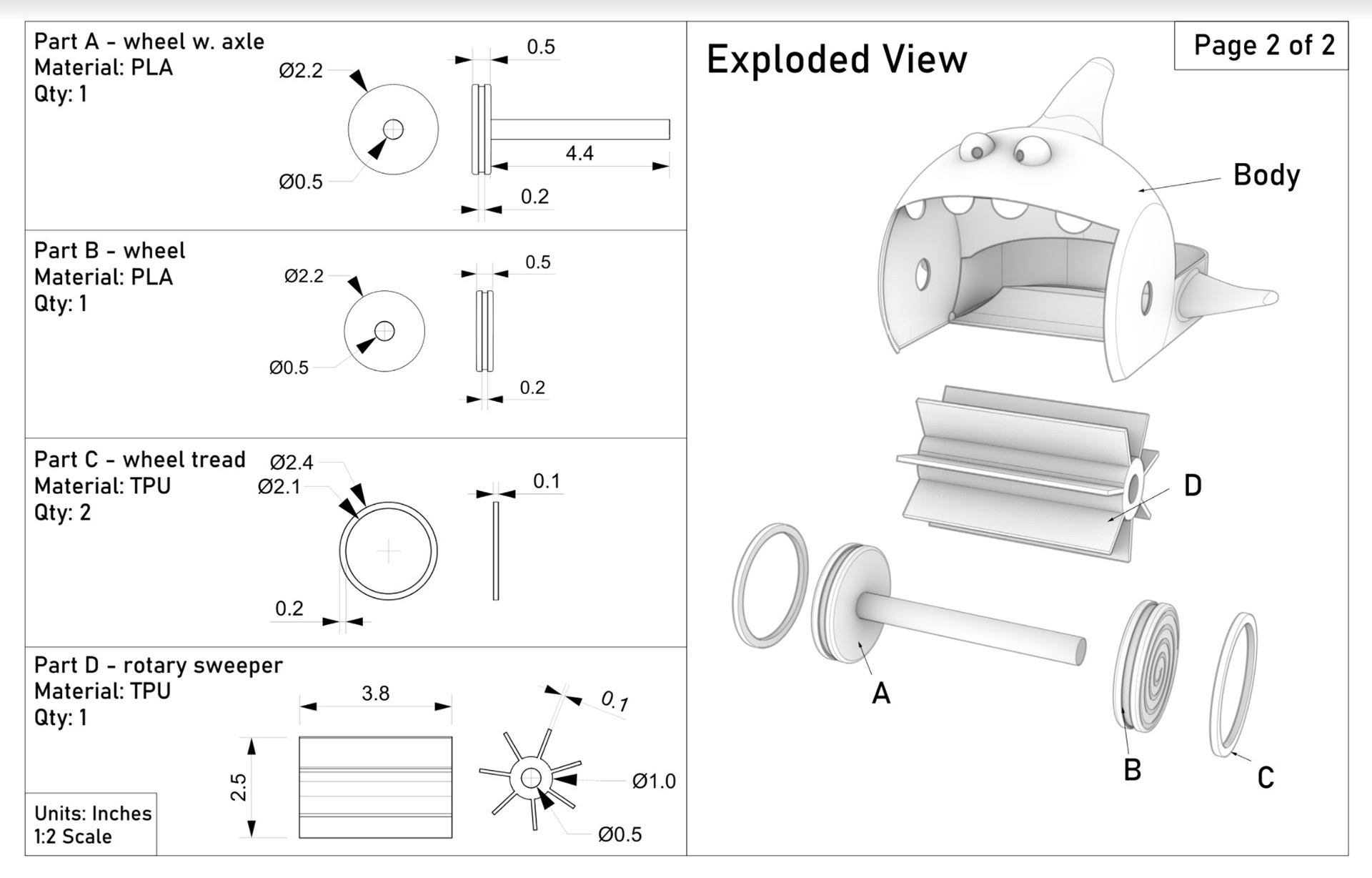 Part A - wheel w. axle
Material: PLA
Qty: 1

Ø2.2
Ø0.5
0.5
4.4
0.2

Part B - wheel
Material: PLA
Qty: 1

Ø2.2
Ø0.5
0.5
0.2

Part C - wheel tread
Material: TPU
Qty: 2

Ø2.4
Ø2.1
0.2
0.1

Part D - rotary sweeper
Material: TPU
Qty: 1

3.8
2.5
0.1
Ø1.0
Ø0.5

Units: Inches
1:2 Scale

Exploded View

Page 2 of 2

Body
D
A
B
C