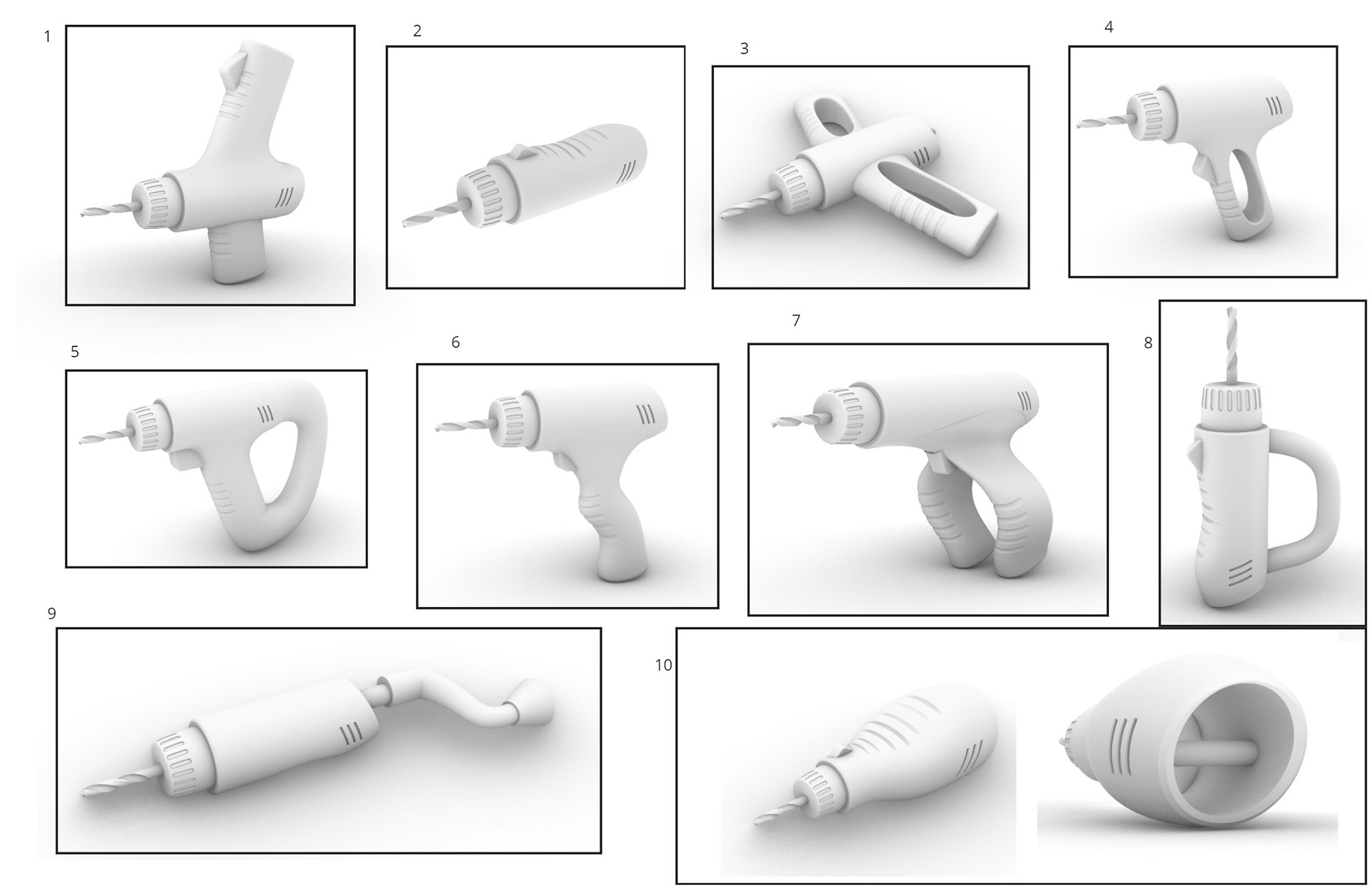 1

2

3

4

5

6

7

8

9

10