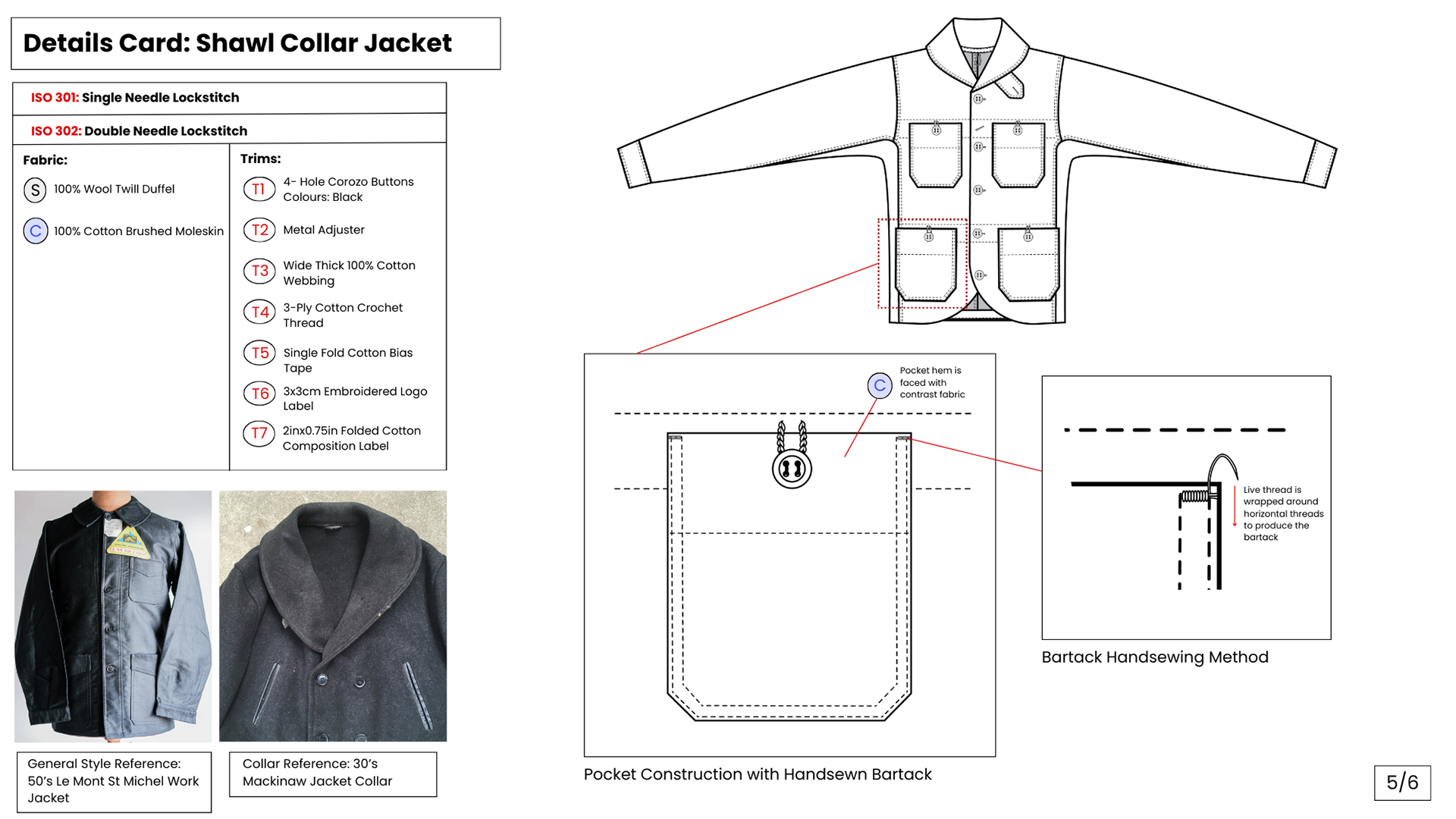 Details Card: Shawl Collar Jacket

ISO 301: Single Needle Lockstitch

ISO 302: Double Needle Lockstitch

Fabric:

S 100% Wool Twill Duffel

C 100% Cotton Brushed Moleskin

Trims:

T1 4- Hole Corozo Buttons Colours: Black

T2 Metal Adjuster

T3 Wide Thick 100% Cotton Webbing

T4 3-Ply Cotton Crochet Thread

T5 Single Fold Cotton Bias Tape

T6 3x3cm Embroidered Logo Label

T7 2inx0.75in Folded Cotton Composition Label

General Style Reference: 50's Le Mont St Michel Work Jacket

Collar Reference: 30's Mackinaw Jacket Collar

C Pocket hem is faced with contrast fabric

Pocket Construction with Handsewn Bartack

Live thread is wrapped around horizontal threads to produce the bartack

Bartack Handsewing Method

5/6