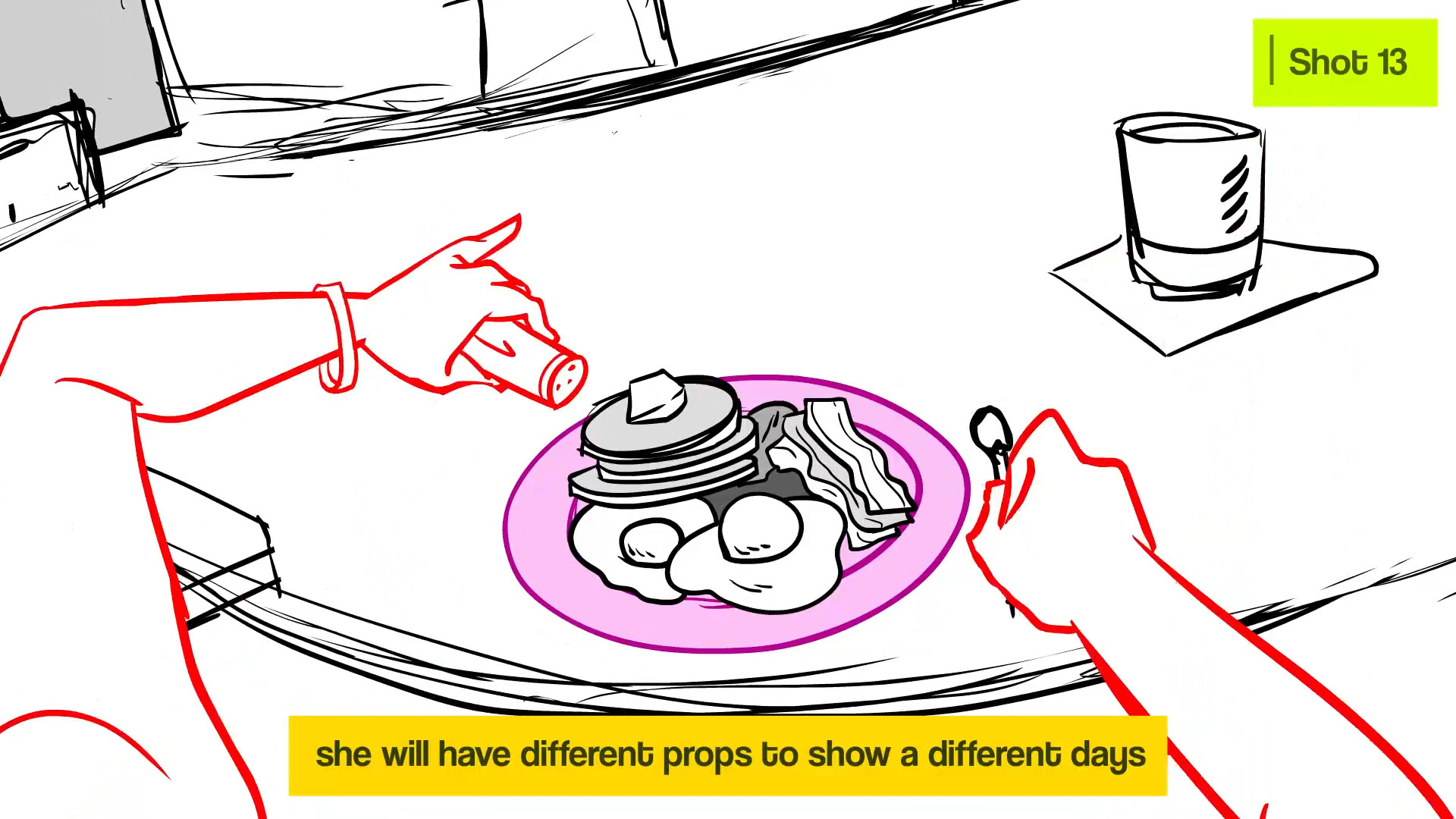 Shot 13

she will have different props to show a different days