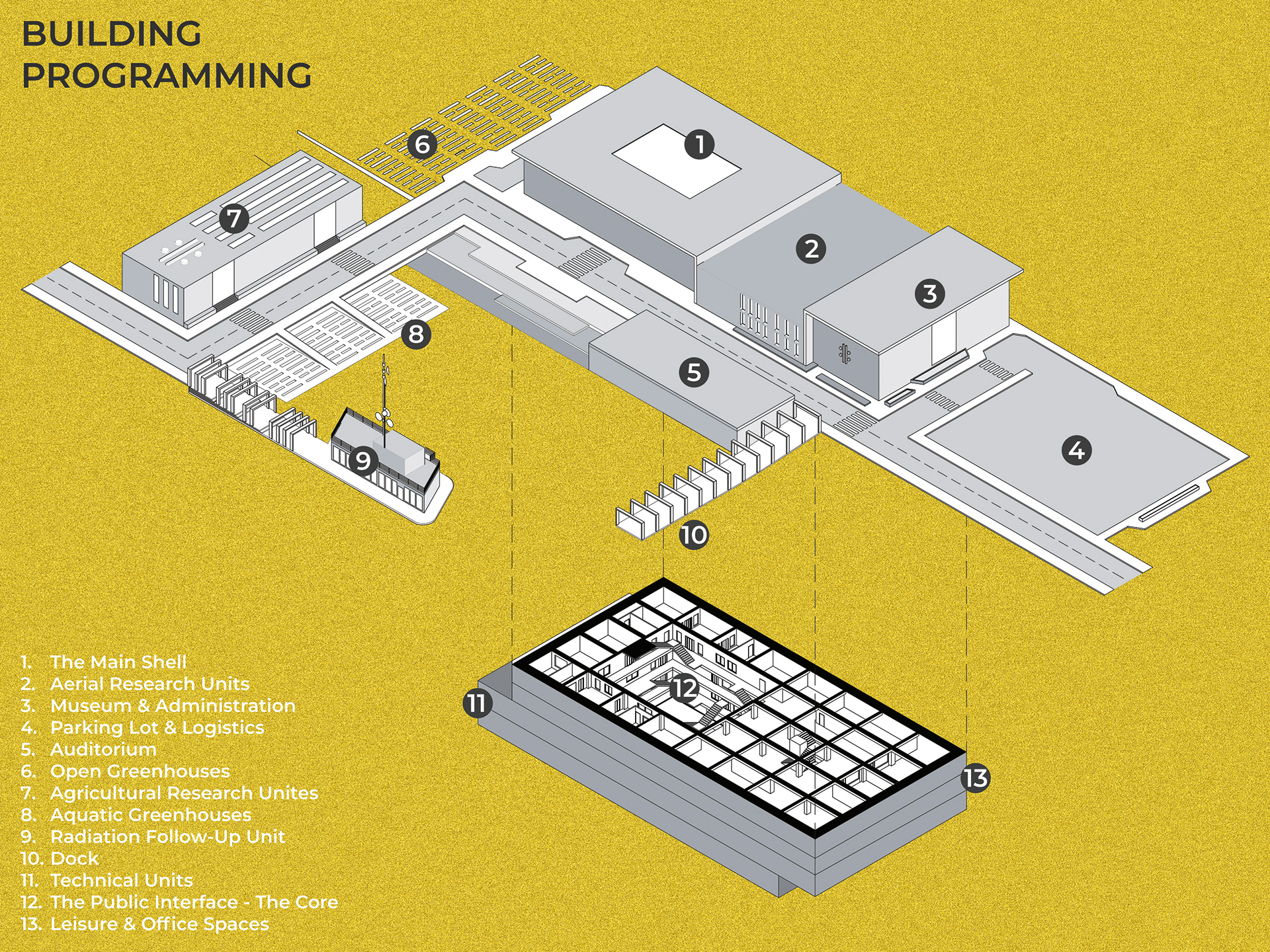 BUILDING PROGRAMMING

6

1

7

2

3

8

5

9

4

10

12

11

13

1. The Main Shell
2. Aerial Research Units
3. Museum & Administration
4. Parking Lot & Logistics
5. Auditorium
6. Open Greenhouses
7. Agricultural Research Unites
8. Aquatic Greenhouses
9. Radiation Follow-Up Unit
10. Dock
11. Technical Units
12. The Public Interface - The Core
13. Leisure & Office Spaces