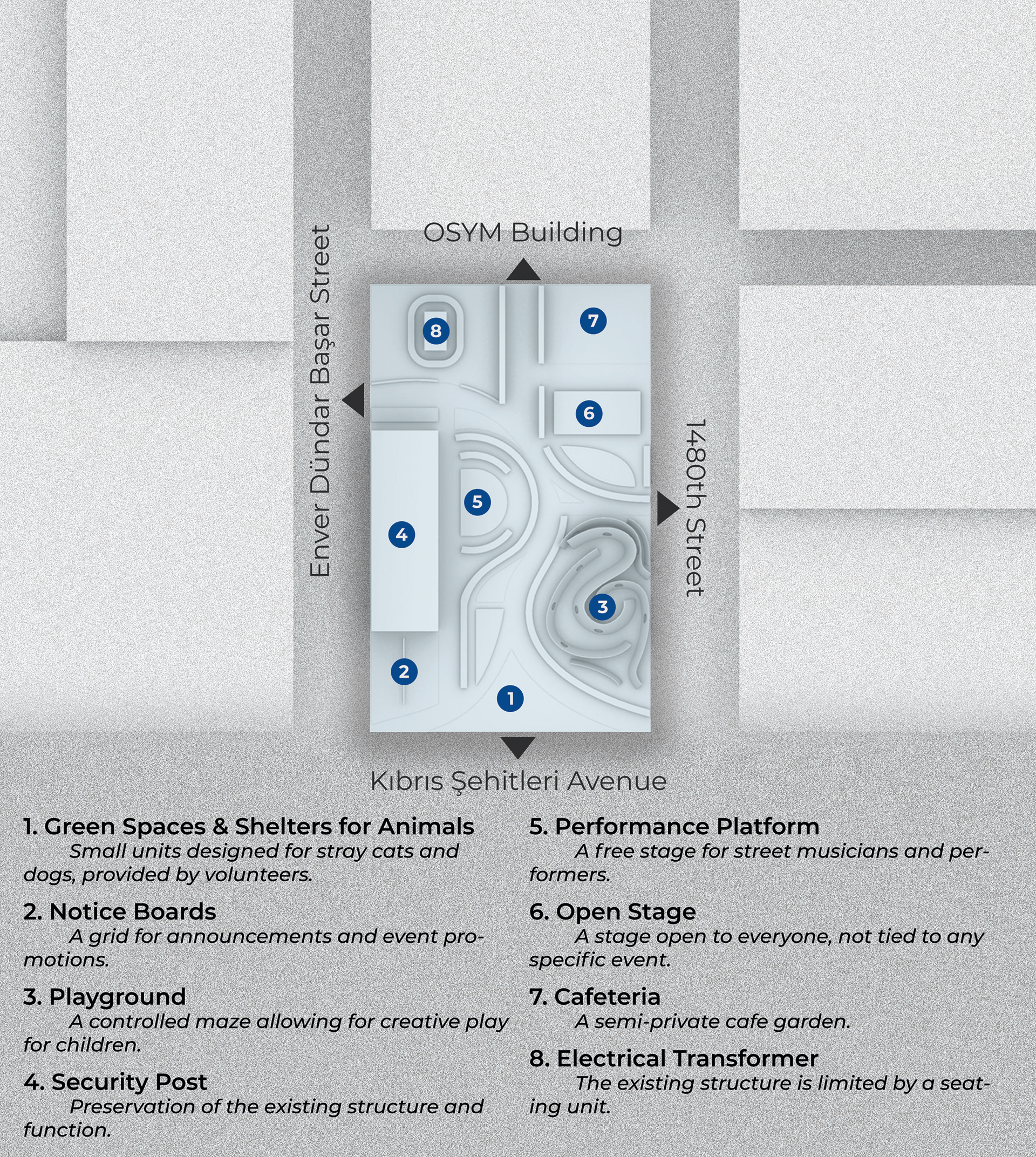 OSYM Building

Enver Dündar Başar Street

1480th Street

8

7

6

5

4

3

2

1

Kıbrıs Şehitleri Avenue

1. Green Spaces & Shelters for Animals
Small units designed for stray cats and dogs, provided by volunteers.

2. Notice Boards
A grid for announcements and event promotions.

3. Playground
A controlled maze allowing for creative play for children.

4. Security Post
Preservation of the existing structure and function.

5. Performance Platform
A free stage for street musicians and performers.

6. Open Stage
A stage open to everyone, not tied to any specific event.

7. Cafeteria
A semi-private cafe garden.

8. Electrical Transformer
The existing structure is limited by a seating unit.