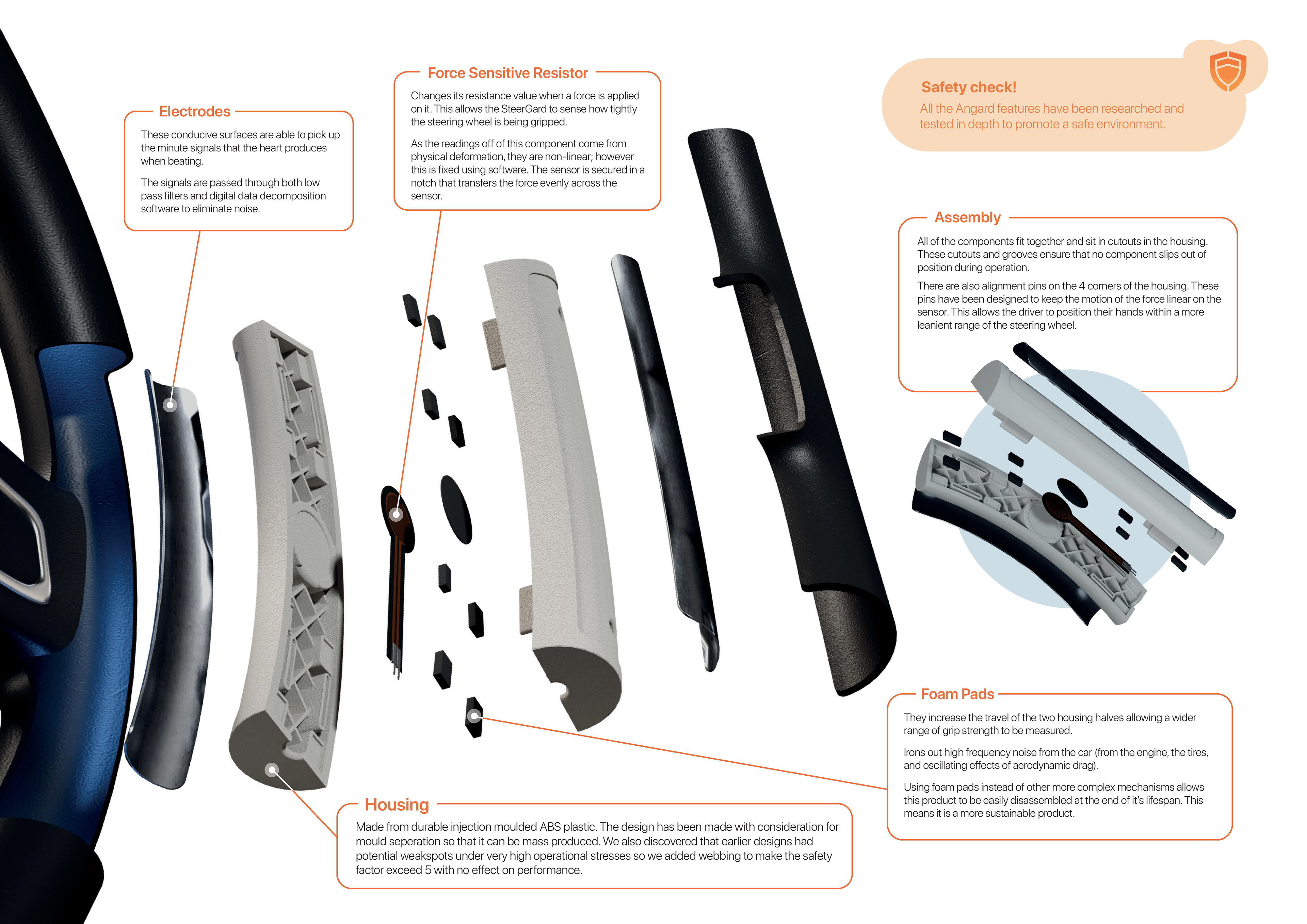 Electrodes

These conducive surfaces are able to pick up the minute signals that the heart produces when beating.

The signals are passed through both low pass filters and digital data decomposition software to eliminate noise.

Force Sensitive Resistor

Changes its resistance value when a force is applied on it. This allows the SteerGard to sense how tightly the steering wheel is being gripped.

As the readings off of this component come from physical deformation, they are non-linear; however this is fixed using software. The sensor is secured in a notch that transfers the force evenly across the sensor.

Safety check!

All the Angard features have been researched and tested in depth to promote a safe environment.

Assembly

All of the components fit together and sit in cutouts in the housing. These cutouts and grooves ensure that no component slips out of position during operation.

There are also alignment pins on the 4 corners of the housing. These pins have been designed to keep the motion of the force linear on the sensor. This allows the driver to position their hands within a more leanient range of the steering wheel.

Foam Pads

They increase the travel of the two housing halves allowing a wider range of grip strength to be measured.

Irons out high frequency noise from the car (from the engine, the tires, and oscillating effects of aerodynamic drag).

Using foam pads instead of other more complex mechanisms allows this product to be easily disassembled at the end of it's lifespan. This means it is a more sustainable product.

Housing

Made from durable injection moulded ABS plastic. The design has been made with consideration for mould seperation so that it can be mass produced. We also discovered that earlier designs had potential weakspots under very high operational stresses so we added webbing to make the safety factor exceed 5 with no effect on performance.