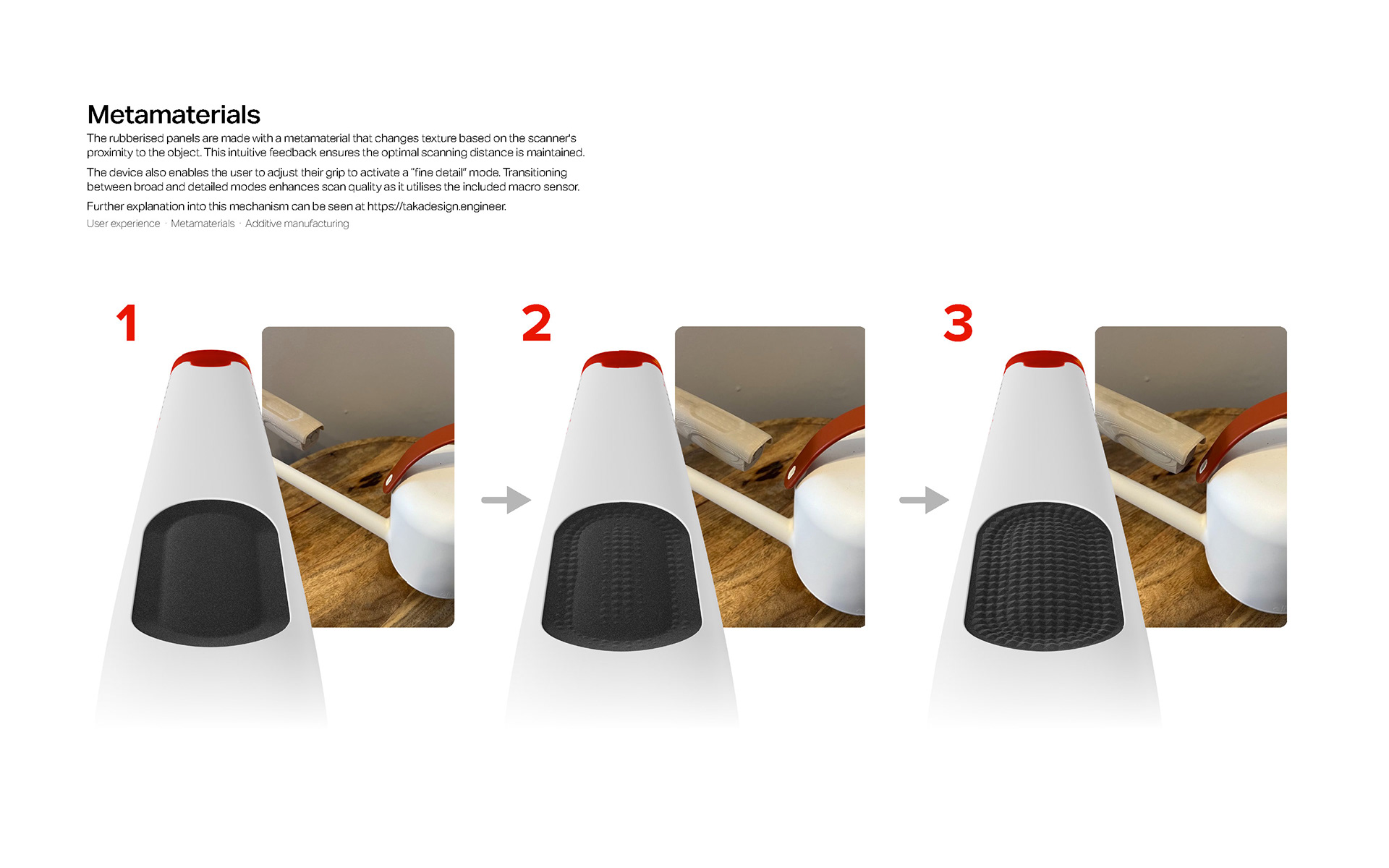 Metamaterials

The rubberised panels are made with a metamaterial that changes texture based on the scanner's proximity to the object. This intuitive feedback ensures the optimal scanning distance is maintained.

The device also enables the user to adjust their grip to activate a "fine detail" mode. Transitioning between broad and detailed modes enhances scan quality as it utilises the included macro sensor.

Further explanation into this mechanism can be seen at https://takadesign.engineer.

User experience · Metamaterials · Additive manufacturing

1

2

3