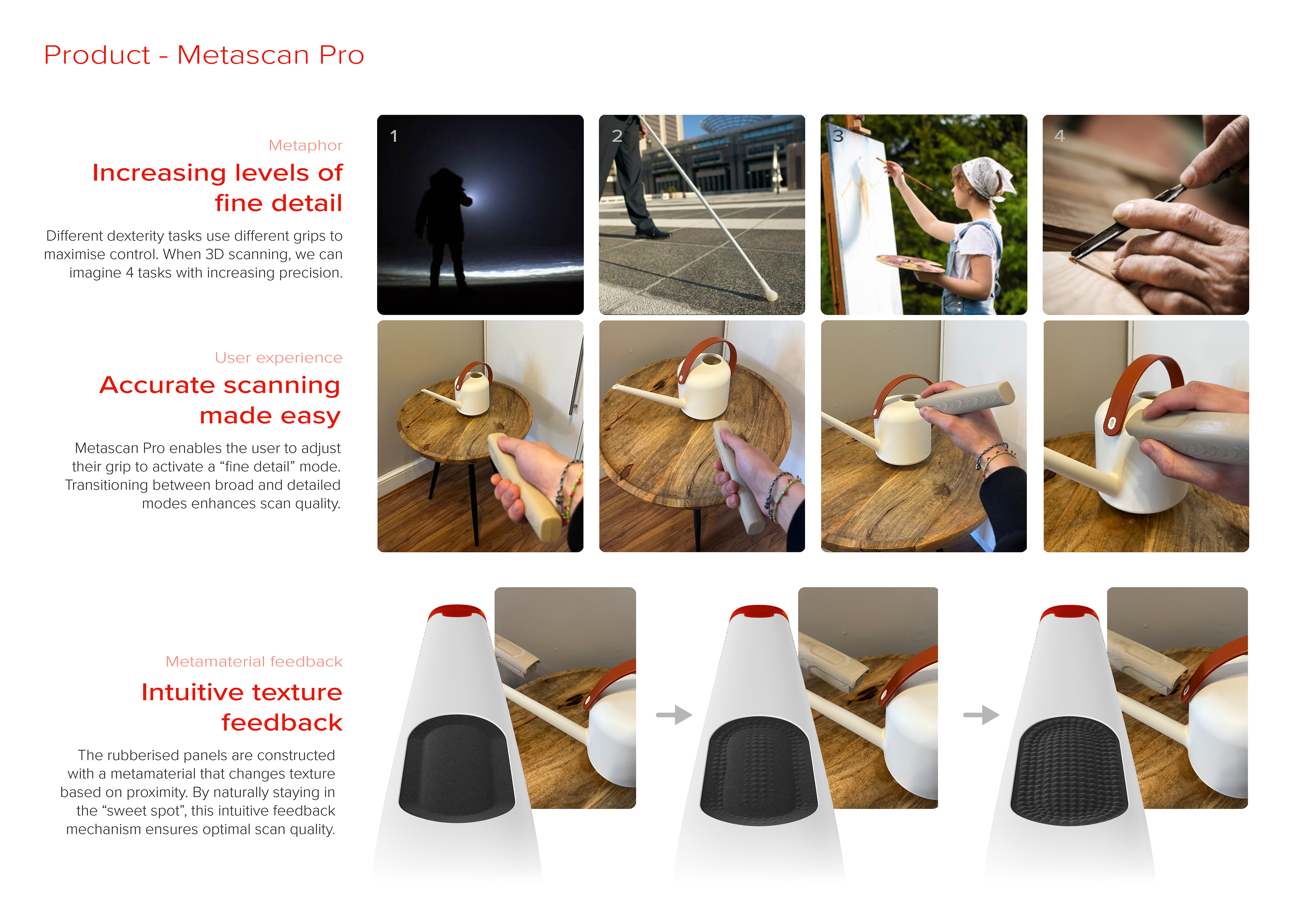 Product - Metascan Pro

Metaphor

Increasing levels of fine detail

Different dexterity tasks use different grips to maximise control. When 3D scanning, we can imagine 4 tasks with increasing precision.

1

2

3

4

User experience

Accurate scanning made easy

Metascan Pro enables the user to adjust their grip to activate a “fine detail” mode. Transitioning between broad and detailed modes enhances scan quality.

Metamaterial feedback

Intuitive texture feedback

The rubberised panels are constructed with a metamaterial that changes texture based on proximity. By naturally staying in the “sweet spot”, this intuitive feedback mechanism ensures optimal scan quality.