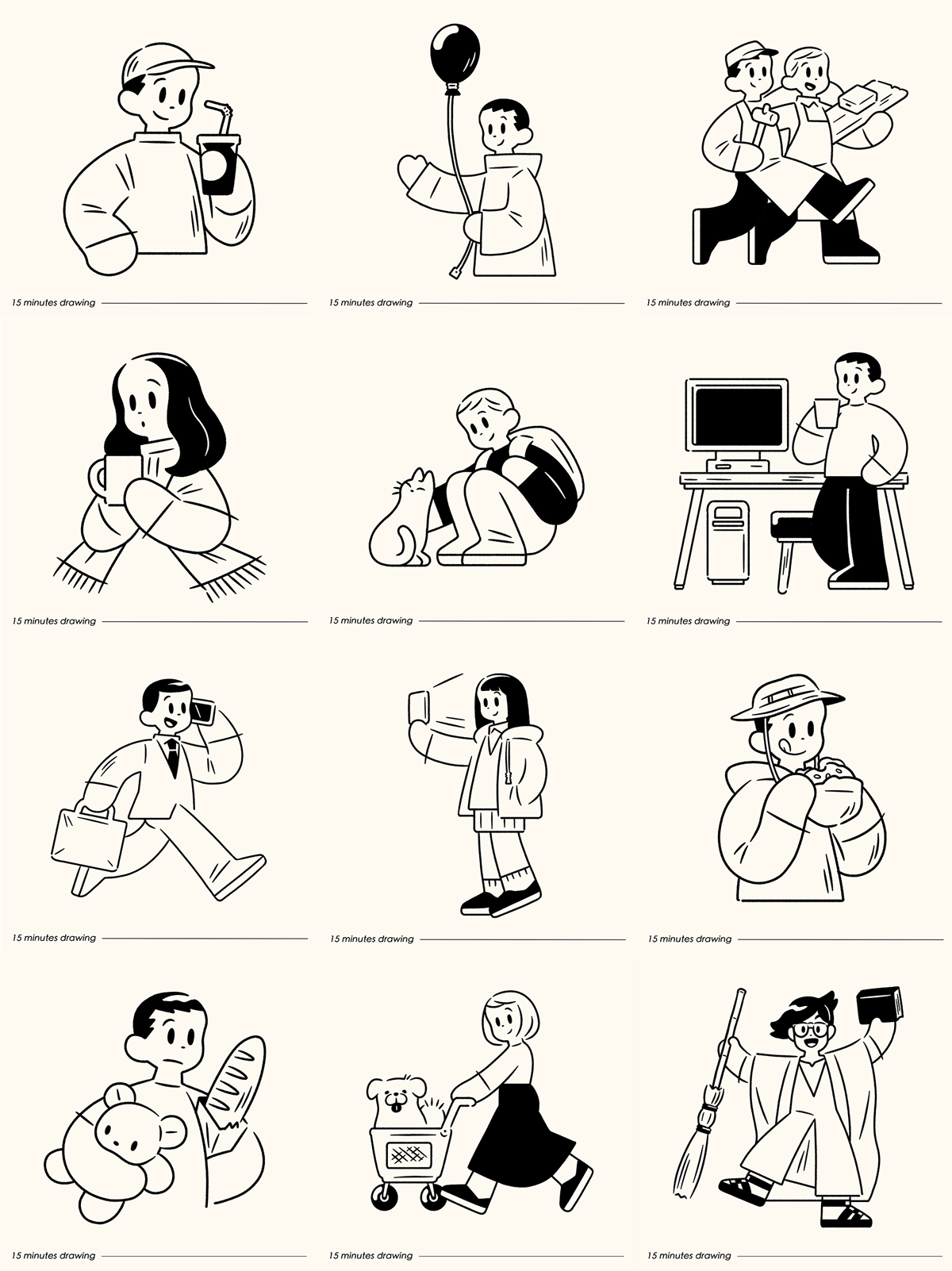 15 minutes drawing

15 minutes drawing

15 minutes drawing

15 minutes drawing

15 minutes drawing

15 minutes drawing

15 minutes drawing

15 minutes drawing

15 minutes drawing

15 minutes drawing

15 minutes drawing

15 minutes drawing