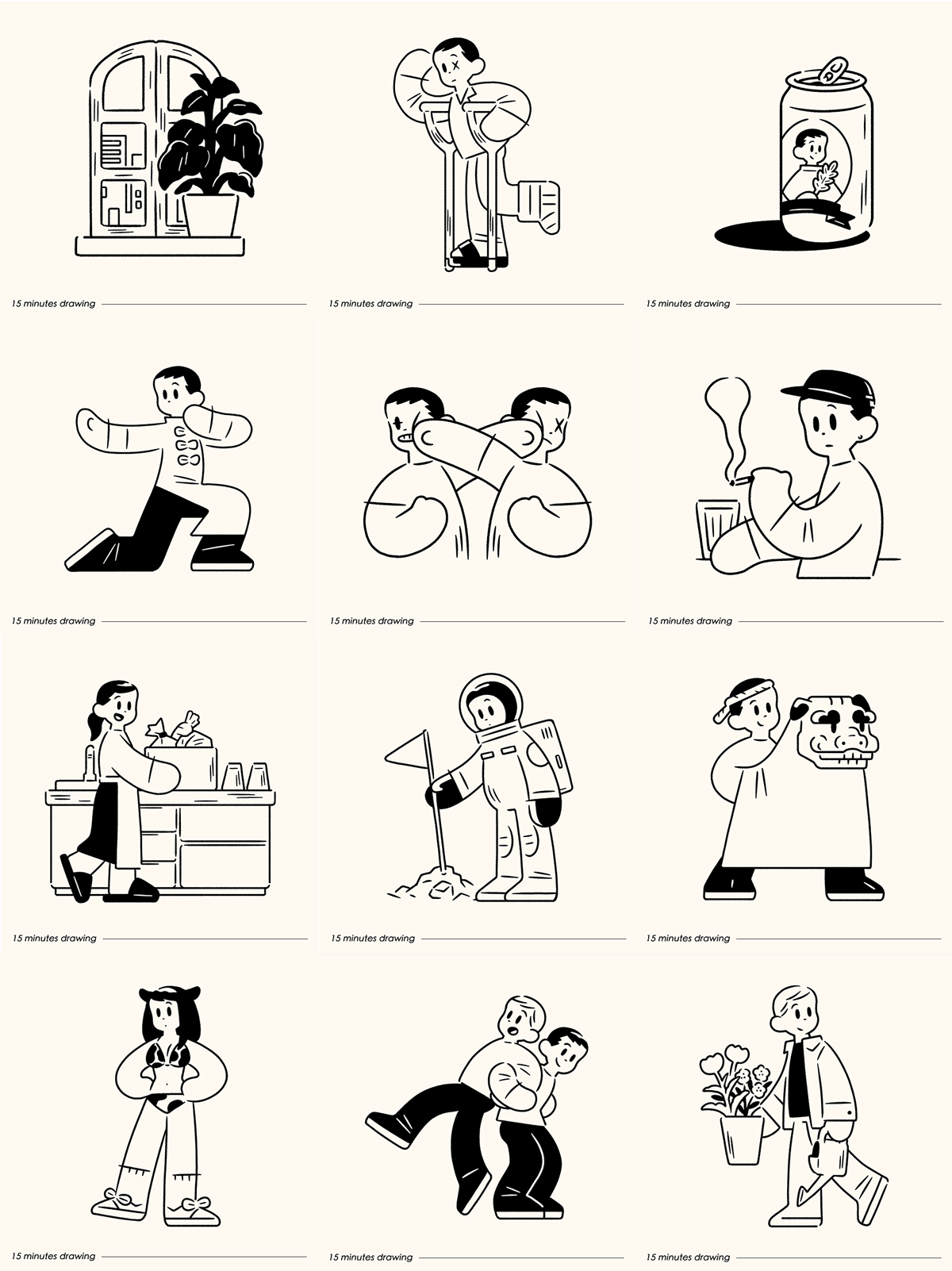 15 minutes drawing

15 minutes drawing

15 minutes drawing

15 minutes drawing

15 minutes drawing

15 minutes drawing

15 minutes drawing

15 minutes drawing

15 minutes drawing

15 minutes drawing

15 minutes drawing

15 minutes drawing