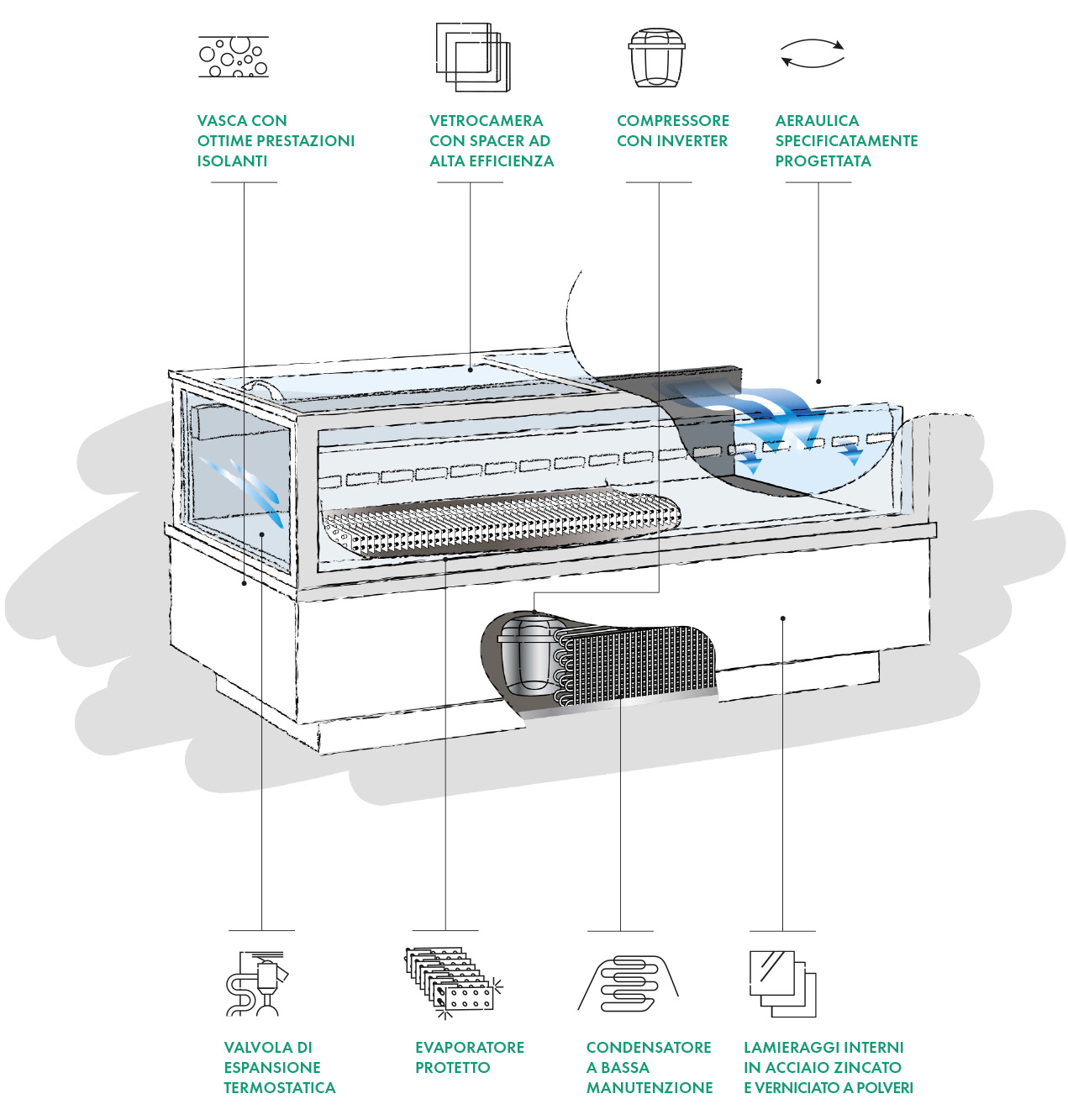 VASCA CON
OTTIME PRESTAZIONI
ISOLANTI

VETROCAMERA
CON SPACER AD
ALTA EFFICIENZA

COMPRESSORE
CON INVERTER

AERAULICA
SPECIFICATAMENTE
PROGETTATA

VALVOLA DI
ESPANSIONE
TERMOSTATICA

EVAPORATORE
PROTETTO

CONDENSATORE
A BASSA
MANUTENZIONE

LAMIERAGGI INTERNI
IN ACCIAIO ZINCATO
E VERNICIATO A POLVERI