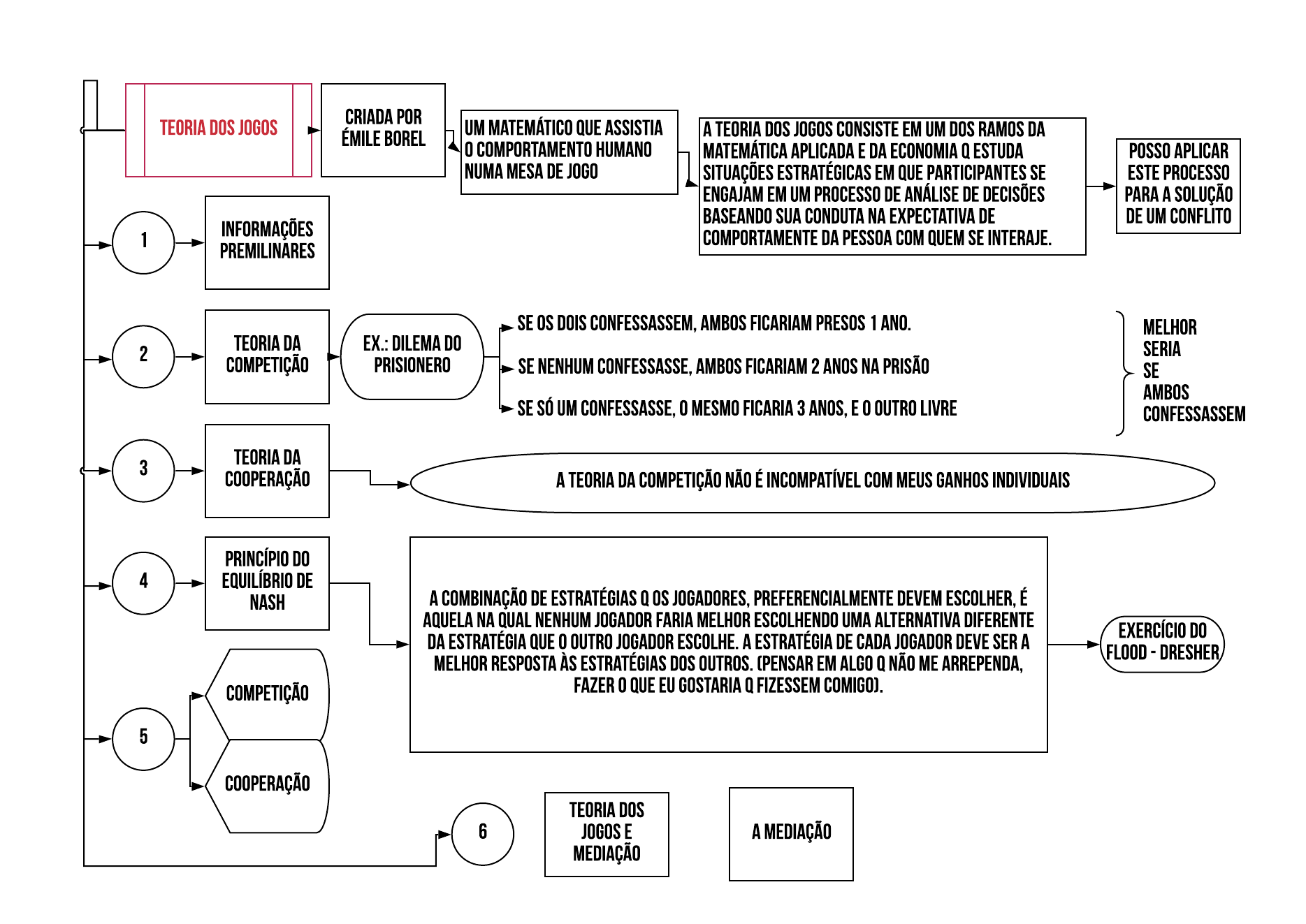 TEORIA DOS JOGOS

CRIADA POR ÉMILE BOREL

UM MATEMÁTICO QUE ASSISTIA O COMPORTAMENTO HUMANO NUMA MESA DE JOGO

A TEORIA DOS JOGOS CONSISTE EM UM DOS RAMOS DA MATEMÁTICA APLICADA E DA ECONOMIA Q ESTUDA SITUAÇÕES ESTRATÉGICAS EM QUE PARTICIPANTES SE ENGAJAM EM UM PROCESSO DE ANÁLISE DE DECISÕES BASEANDO SUA CONDUTA NA EXPECTATIVA DE COMPORTAMENTE DA PESSOA COM QUEM SE INTERAJE.

POSSO APLICAR ESTE PROCESSO PARA A SOLUÇÃO DE UM CONFLITO

1

INFORMAÇÕES PREMILINARES

2

TEORIA DA COMPETIÇÃO

EX.: DILEMA DO PRISIONERO

SE OS DOIS CONFESSASSEM, AMBOS FICARIAM PRESOS 1 ANO.

SE NENHUM CONFESSASSE, AMBOS FICARIAM 2 ANOS NA PRISÃO

SE SÓ UM CONFESSASSE, O MESMO FICARIA 3 ANOS, E O OUTRO LIVRE

MELHOR SERIA SE AMBOS CONFESSASSEM

3

TEORIA DA COOPERAÇÃO

A TEORIA DA COMPETIÇÃO NÃO É INCOMPATÍVEL COM MEUS GANHOS INDIVIDUAIS

4

PRINCÍPIO DO EQUILÍBRIO DE NASH

A COMBINAÇÃO DE ESTRATÉGIAS Q OS JOGADORES, PREFERENCIALMENTE DEVEM ESCOLHER, É AQUELA NA QUAL NENHUM JOGADOR FARIA MELHOR ESCOLHENDO UMA ALTERNATIVA DIFERENTE DA ESTRATÉGIA QUE O OUTRO JOGADOR ESCOLHE. A ESTRATÉGIA DE CADA JOGADOR DEVE SER A MELHOR RESPOSTA ÀS ESTRATÉGIAS DOS OUTROS. (PENSAR EM ALGO Q NÃO ME ARREPENDA, FAZER O QUE EU GOSTARIA Q FIZESSEM COMIGO).

EXERCÍCIO DO FLOOD - DRESHER

5

COMPETIÇÃO

COOPERAÇÃO

6

TEORIA DOS JOGOS E MEDIAÇÃO

A MEDIAÇÃO