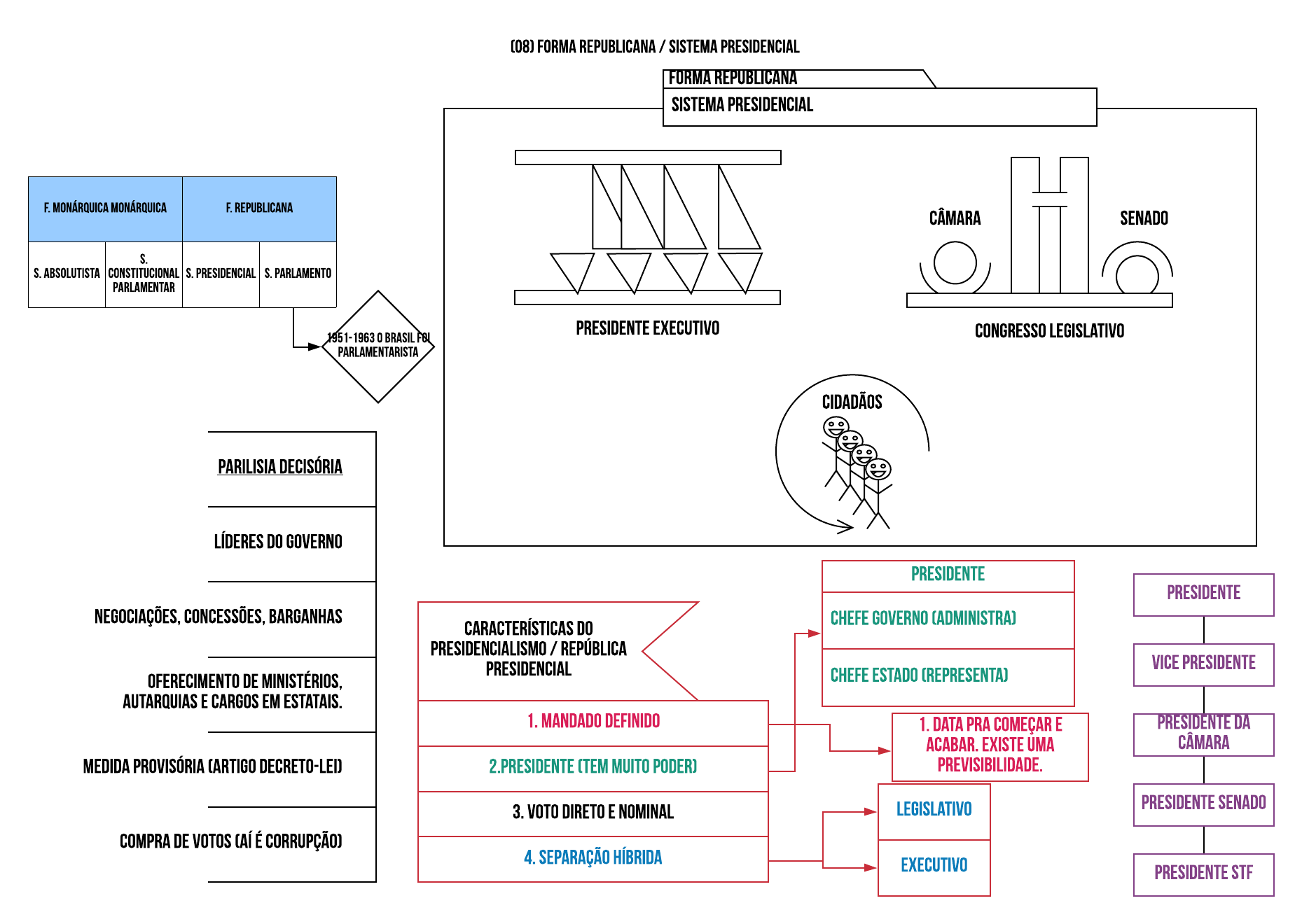 (08) FORMA REPUBLICANA / SISTEMA PRESIDENCIAL

FORMA REPUBLICANA

SISTEMA PRESIDENCIAL

| F. MONÁRQUICA MONÁRQUICA | | F. REPUBLICANA | |
|---|---|---|---|
| S. ABSOLUTISTA | S. CONSTITUCIONAL PARLAMENTAR | S. PRESIDENCIAL | S. PARLAMENTO |

1951-1963 O BRASIL FOI PARLAMENTARISTA

PRESIDENTE EXECUTIVO

CÂMARA

SENADO

CONGRESSO LEGISLATIVO

CIDADÃOS

PARILISIA DECISÓRIA

LÍDERES DO GOVERNO

NEGOCIAÇÕES, CONCESSÕES, BARGANHAS

OFERECIMENTO DE MINISTÉRIOS, AUTARQUIAS E CARGOS EM ESTATAIS.

MEDIDA PROVISÓRIA (ARTIGO DECRETO-LEI)

COMPRA DE VOTOS (AÍ É CORRUPÇÃO)

CARACTERÍSTICAS DO PRESIDENCIALISMO / REPÚBLICA PRESIDENCIAL

1. MANDADO DEFINIDO

2.PRESIDENTE (TEM MUITO PODER)

3. VOTO DIRETO E NOMINAL

4. SEPARAÇÃO HÍBRIDA

PRESIDENTE

CHEFE GOVERNO (ADMINISTRA)

CHEFE ESTADO (REPRESENTA)

1. DATA PRA COMEÇAR E ACABAR. EXISTE UMA PREVISIBILIDADE.

LEGISLATIVO

EXECUTIVO

PRESIDENTE

VICE PRESIDENTE

PRESIDENTE DA CÂMARA

PRESIDENTE SENADO

PRESIDENTE STF