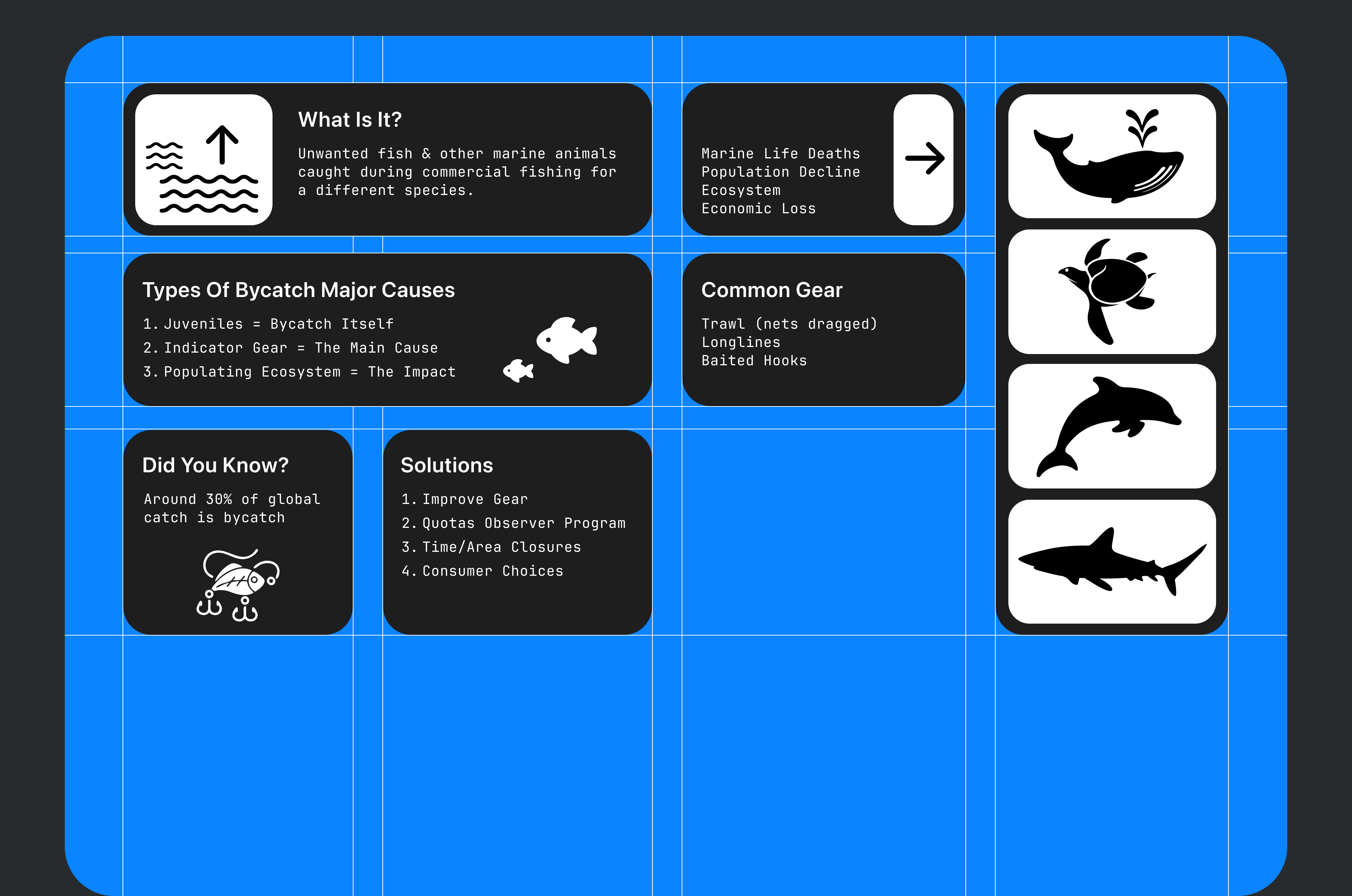 What Is It?

Unwanted fish & other marine animals caught during commercial fishing for a different species.

Marine Life Deaths
Population Decline
Ecosystem
Economic Loss

Types Of Bycatch Major Causes

1. Juveniles = Bycatch Itself
2. Indicator Gear = The Main Cause
3. Populating Ecosystem = The Impact

Common Gear

Trawl (nets dragged)
Longlines
Baited Hooks

Did You Know?

Around 30% of global catch is bycatch

Solutions

1. Improve Gear
2. Quotas Observer Program
3. Time/Area Closures
4. Consumer Choices