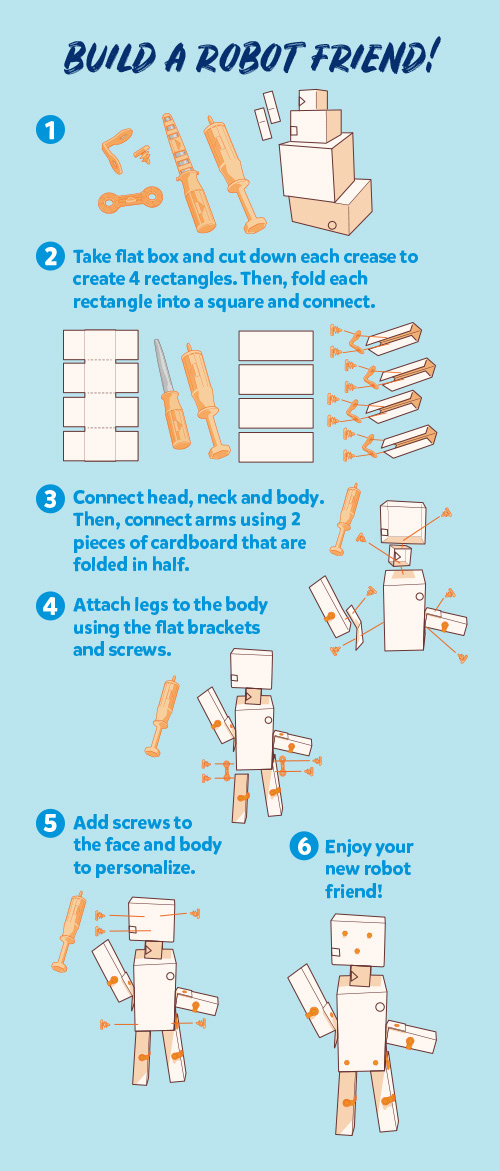 BUILD A ROBOT FRIEND!

1

2 Take flat box and cut down each crease to create 4 rectangles. Then, fold each rectangle into a square and connect.

3 Connect head, neck and body. Then, connect arms using 2 pieces of cardboard that are folded in half.

4 Attach legs to the body using the flat brackets and screws.

5 Add screws to the face and body to personalize.

6 Enjoy your new robot friend!