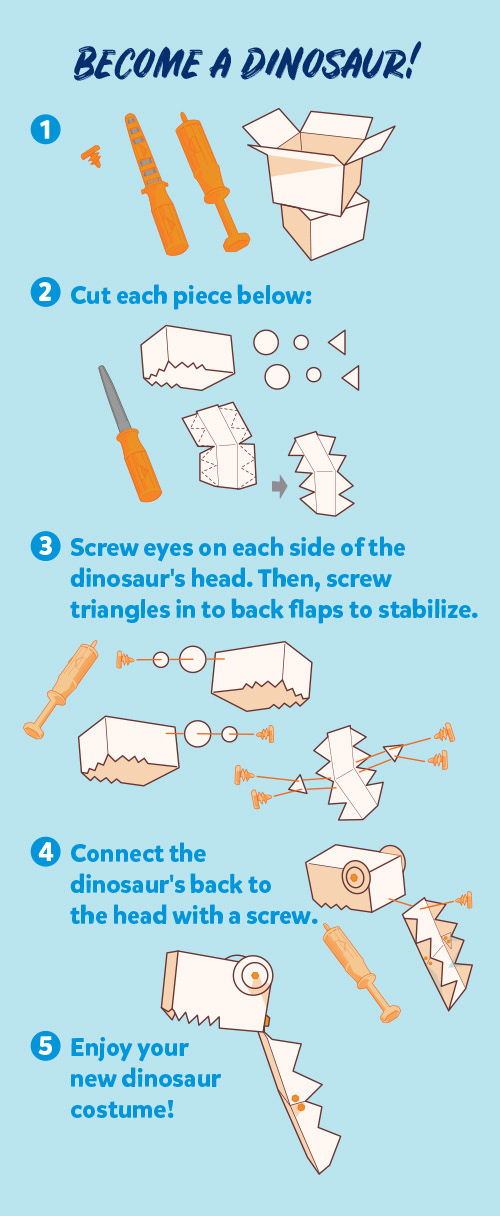 BECOME A DINOSAUR!

1

2 Cut each piece below:

3 Screw eyes on each side of the dinosaur's head. Then, screw triangles in to back flaps to stabilize.

4 Connect the dinosaur's back to the head with a screw.

5 Enjoy your new dinosaur costume!